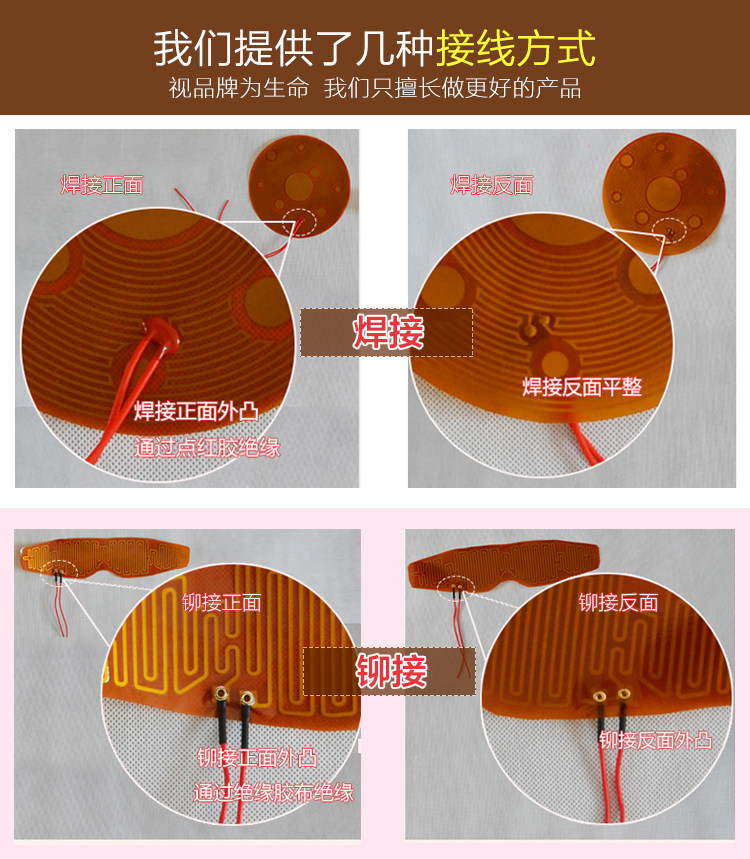 我们提供了几种接线方式
视品牌为生命 我们只擅长做更好的产品

焊接正面

焊接正面外凸
通过点红胶绝缘

焊接

焊接反面

焊接反面平整

铆接正面

铆接正面外凸
通过绝缘胶布绝缘

铆接

铆接反面

铆接反面外凸