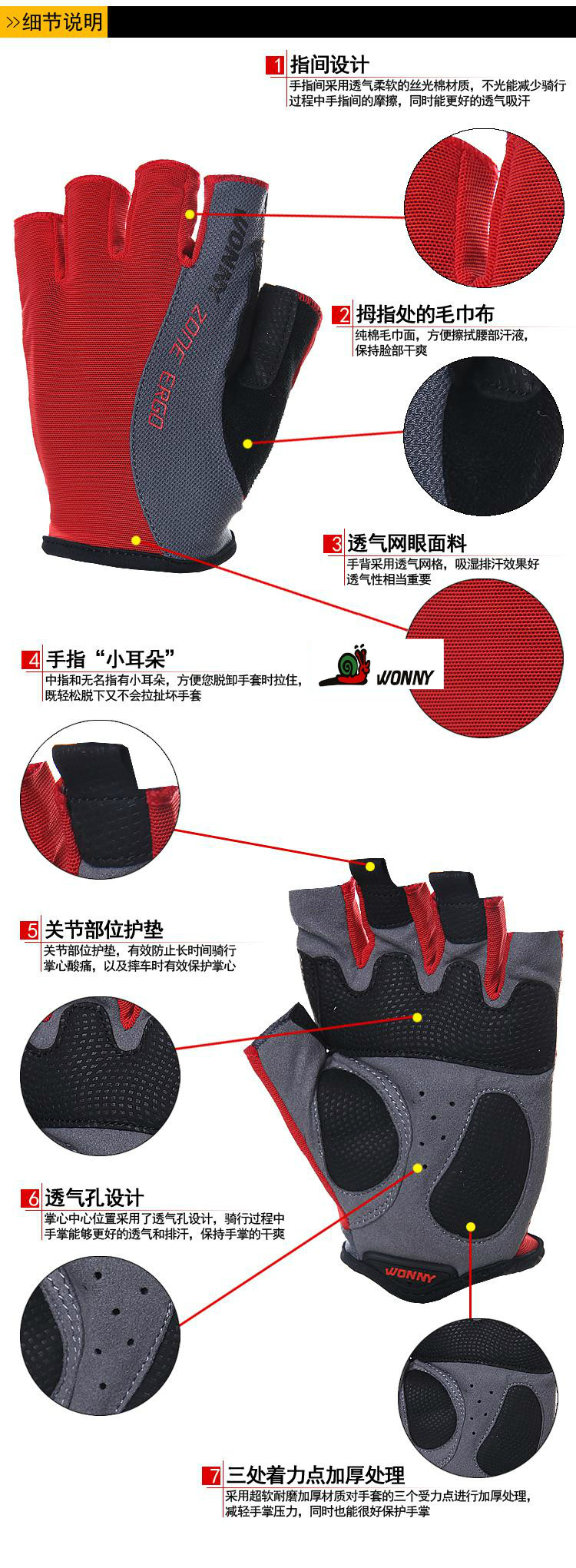 >>细节说明

1 指间设计
手指间采用透气柔软的丝光棉材质，不光能减少骑行过程中手指间的摩擦，同时能更好的透气吸汗

WONNY
ZONE ERGO

2 拇指处的毛巾布
纯棉毛巾面，方便擦拭腰部汗液，保持脸部干爽

3 透气网眼面料
手背采用透气网格，吸湿排汗效果好透气性相当重要

4 手指“小耳朵”
中指和无名指有小耳朵，方便您脱卸手套时拉住，既轻松脱下又不会拉扯坏手套

WONNY

5 关节部位护垫
关节部位护垫，有效防止长时间骑行掌心酸痛，以及摔车时有效保护掌心

6 透气孔设计
掌心中心位置采用了透气孔设计，骑行过程中手掌能够更好的透气和排汗，保持手掌的干爽

WONNY

7 三处着力点加厚处理
采用超软耐磨加厚材质对手套的三个受力点进行加厚处理，减轻手掌压力，同时也能很好保护手掌