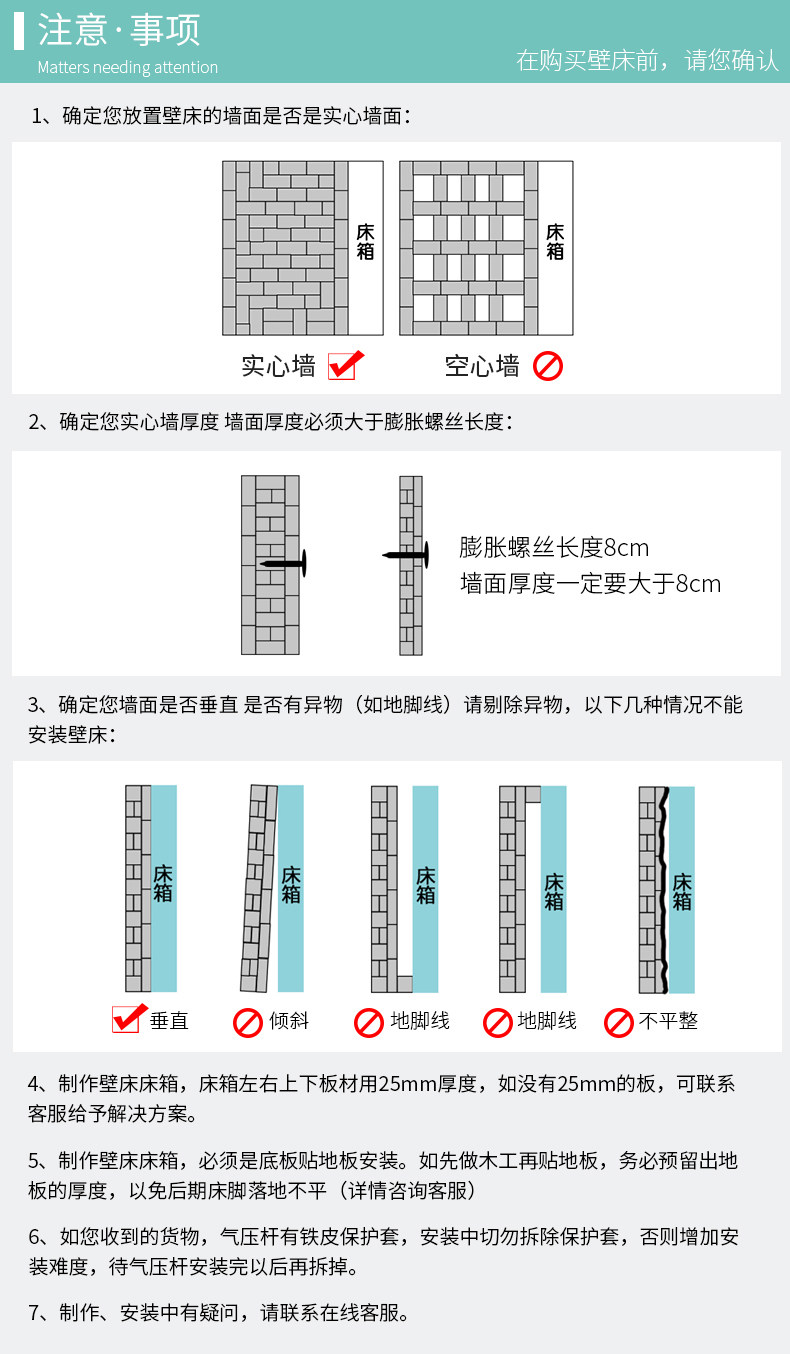 注意·事项
Matters needing attention
在购买壁床前，请您确认

1、确定您放置壁床的墙面是否是实心墙面：

床箱
床箱
实心墙
空心墙

2、确定您实心墙厚度 墙面厚度必须大于膨胀螺丝长度：

膨胀螺丝长度8cm
墙面厚度一定要大于8cm

3、确定您墙面是否垂直 是否有异物（如地脚线）请剔除异物，以下几种情况不能安装壁床：

床箱
床箱
床箱
床箱
床箱
垂直
倾斜
地脚线
地脚线
不平整

4、制作壁床床箱，床箱左右上下板材用25mm厚度，如没有25mm的板，可联系客服给予解决方案。

5、制作壁床床箱，必须是底板贴地板安装。如先做木工再贴地板，务必预留出地板的厚度，以免后期床脚落地不平（详情咨询客服）

6、如您收到的货物，气压杆有铁皮保护套，安装中切勿拆除保护套，否则增加安装难度，待气压杆安装完以后再拆掉。

7、制作、安装中有疑问，请联系在线客服。