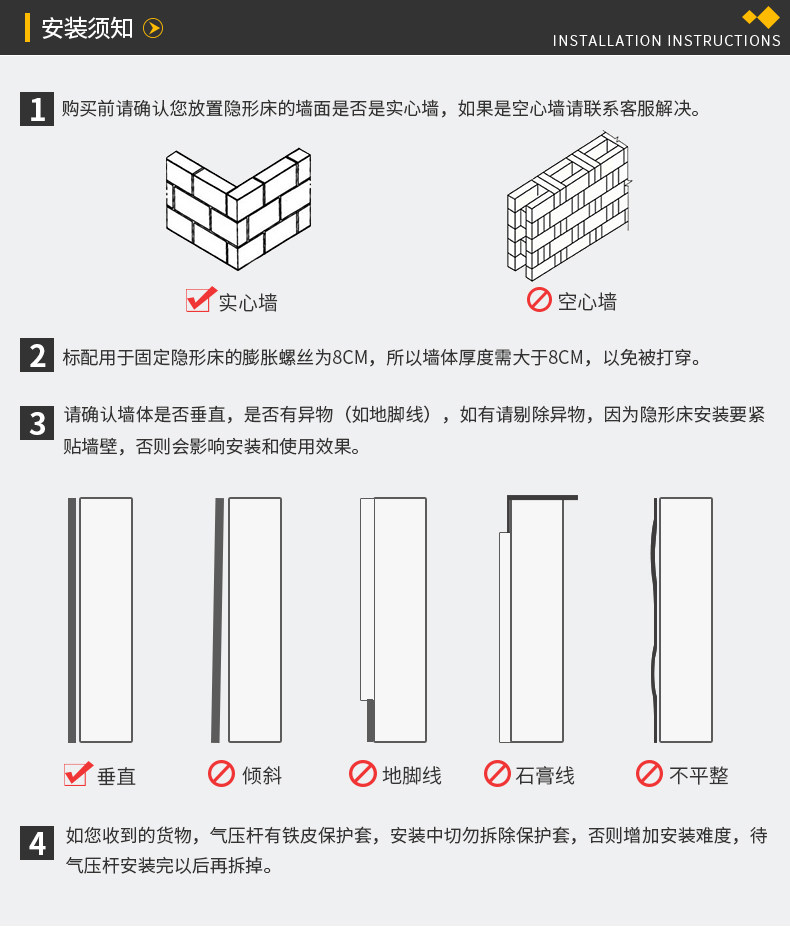 安装须知

INSTALLATION INSTRUCTIONS

1 购买前请确认您放置隐形床的墙面是否是实心墙，如果是空心墙请联系客服解决。

实心墙

空心墙

2 标配用于固定隐形床的膨胀螺丝为8CM，所以墙体厚度需大于8CM，以免被打穿。

3 请确认墙体是否垂直，是否有异物（如地脚线），如有请剔除异物，因为隐形床安装要紧贴墙壁，否则会影响安装和使用效果。

垂直

倾斜

地脚线

石膏线

不平整

4 如您收到的货物，气压杆有铁皮保护套，安装中切勿拆除保护套，否则增加安装难度，待气压杆安装完以后再拆掉。