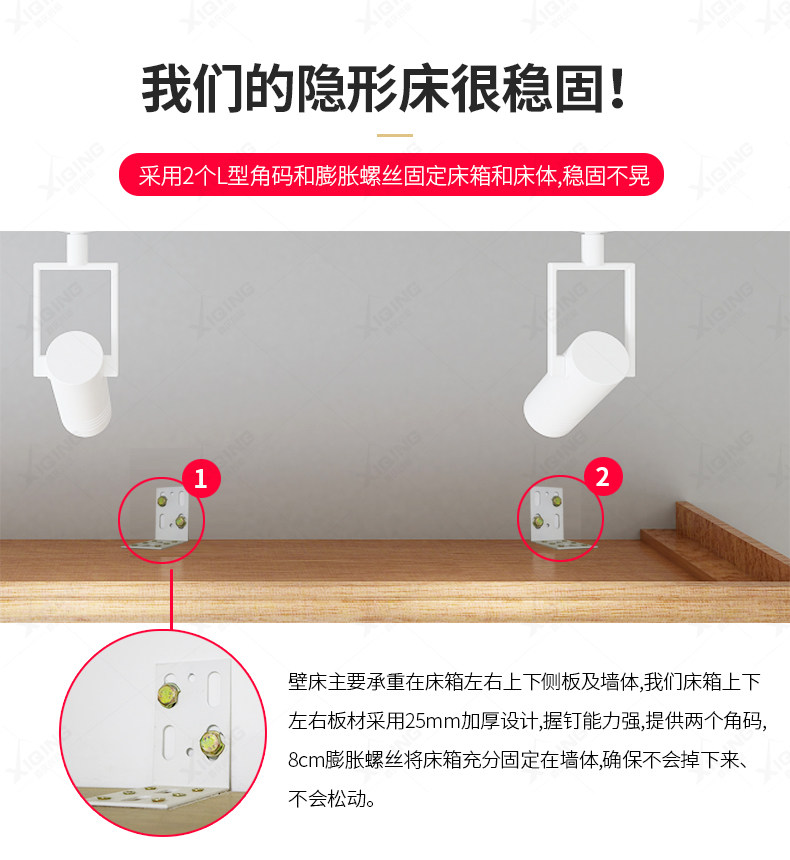 我们的隐形床很稳固!

采用2个L型角码和膨胀螺丝固定床箱和床体,稳固不晃

1

2

壁床主要承重在床箱左右上下侧板及墙体,我们床箱上下左右板材采用25mm加厚设计,握钉能力强,提供两个角码,8cm膨胀螺丝将床箱充分固定在墙体,确保不会掉下来、不会松动。