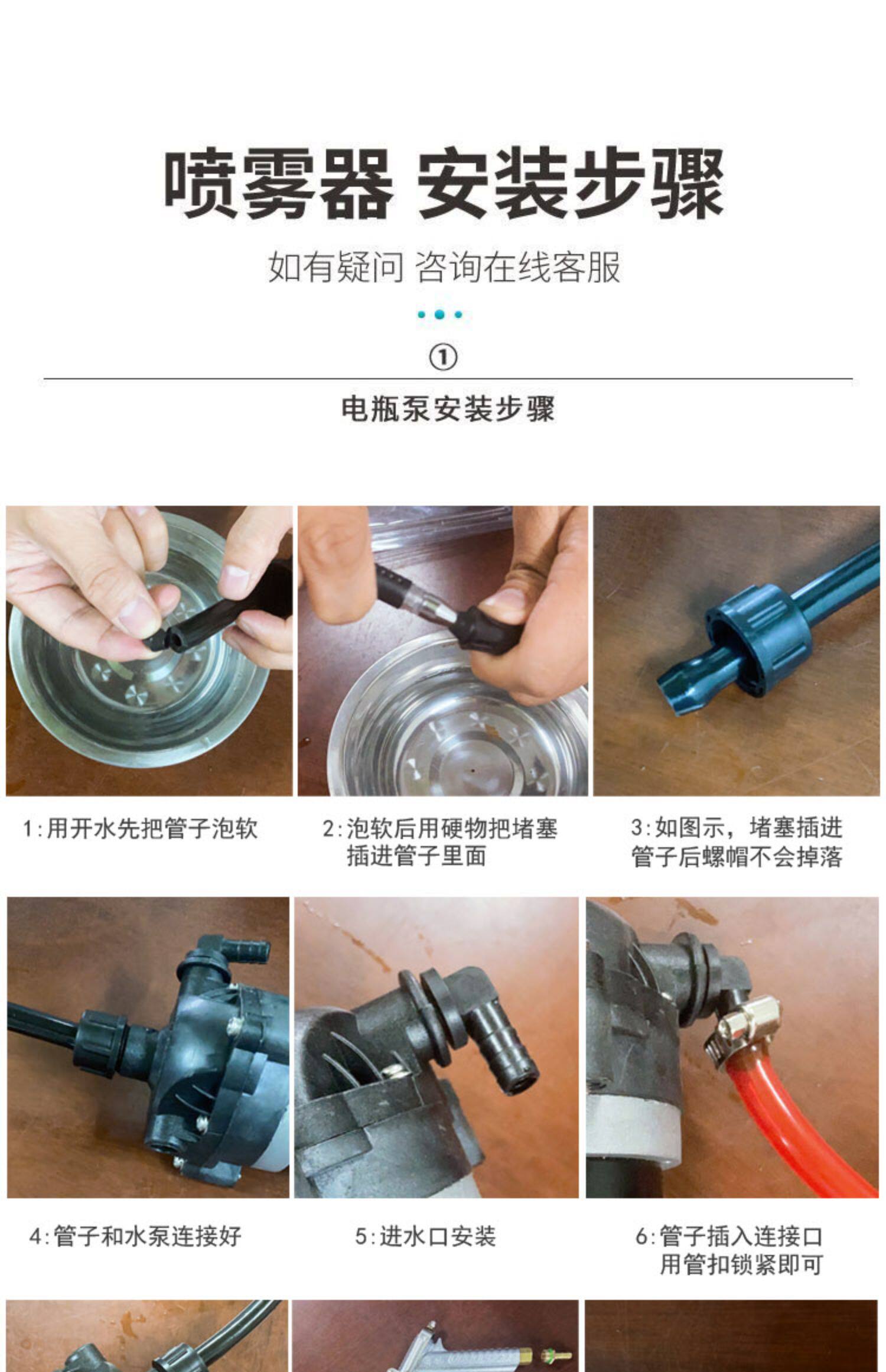 喷雾器 安装步骤

如有疑问 咨询在线客服

①

电瓶泵安装步骤

1:用开水先把管子泡软

2:泡软后用硬物把堵塞插进管子里面

3:如图示，堵塞插进管子后螺帽不会掉落

4:管子和水泵连接好

5:进水口安装

6:管子插入连接口用管扣锁紧即可