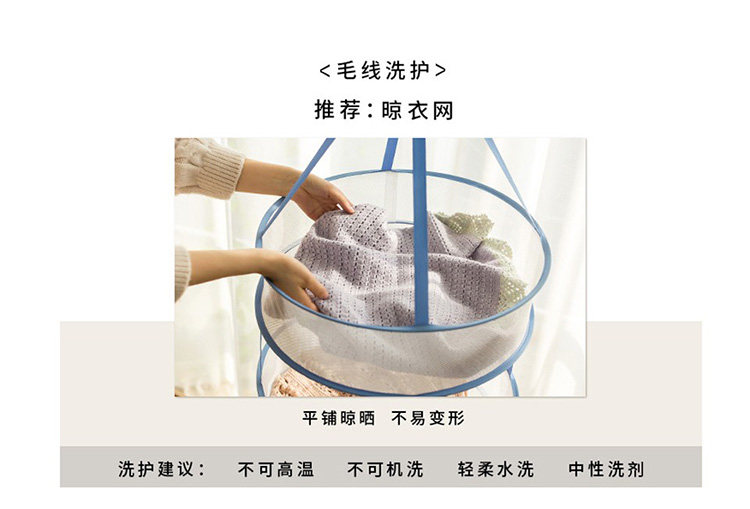 <毛线洗护>

推荐：晾衣网

平铺晾晒 不易变形

洗护建议： 不可高温 不可机洗 轻柔水洗 中性洗剂