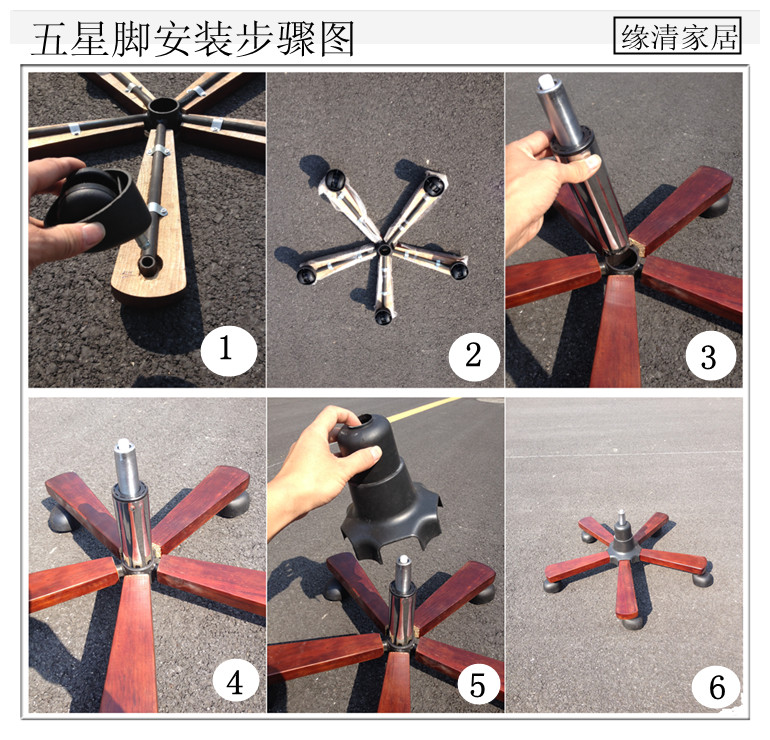 五星脚安装步骤图

缘清家居

1

2

3

4

5

6