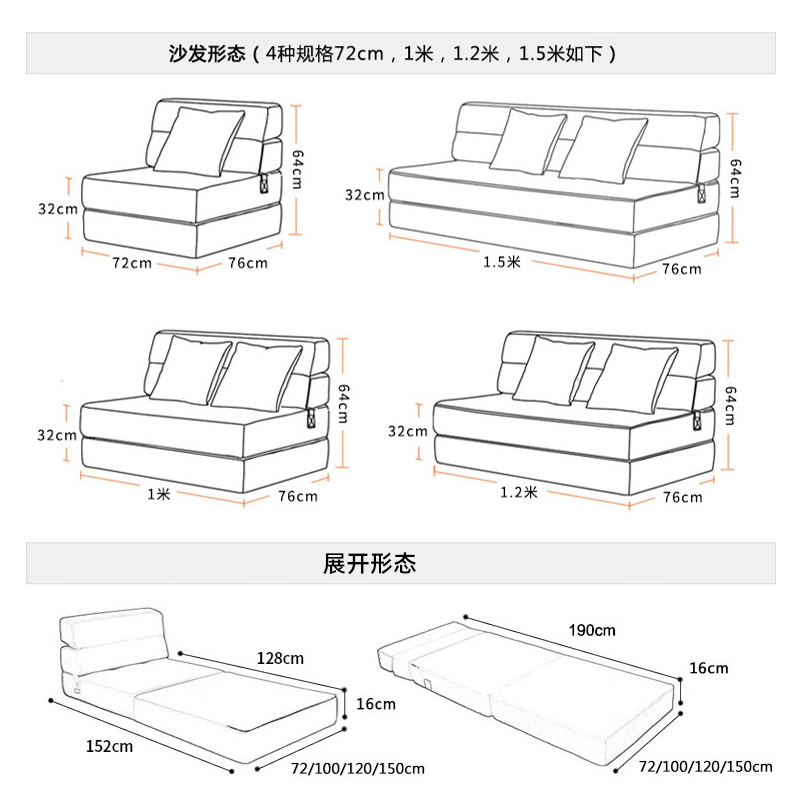 沙发形态（4种规格72cm，1米，1.2米，1.5米如下）

64cm
32cm
72cm
76cm

64cm
32cm
1.5米
76cm

64cm
32cm
1米
76cm

64cm
32cm
1.2米
76cm

展开形态

128cm
16cm
152cm
72/100/120/150cm

190cm
16cm
72/100/120/150cm