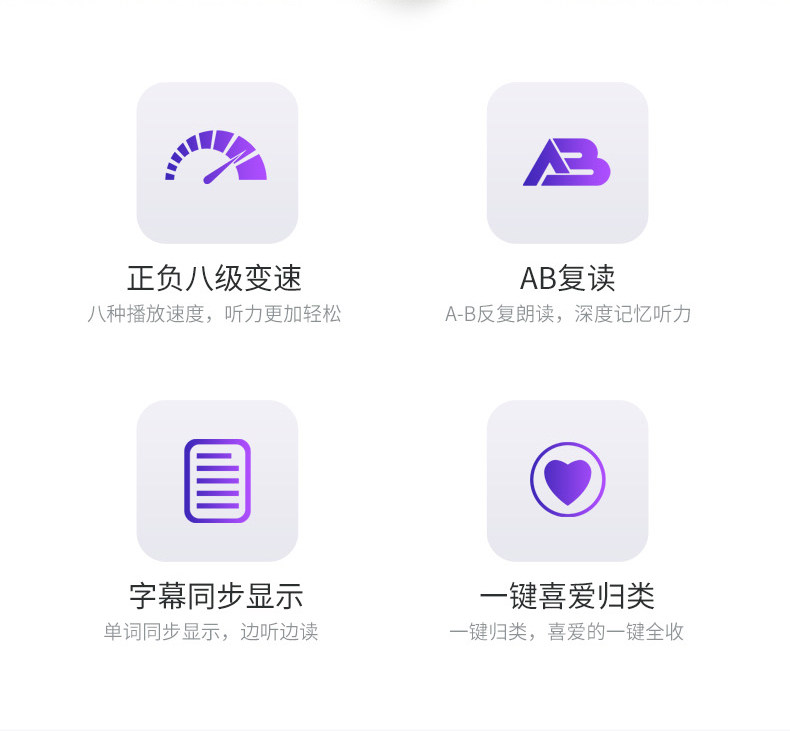 正负八级变速
八种播放速度，听力更加轻松

AB复读
A-B反复朗读，深度记忆听力

字幕同步显示
单词同步显示，边听边读

一键喜爱归类
一键归类，喜爱的一键全收