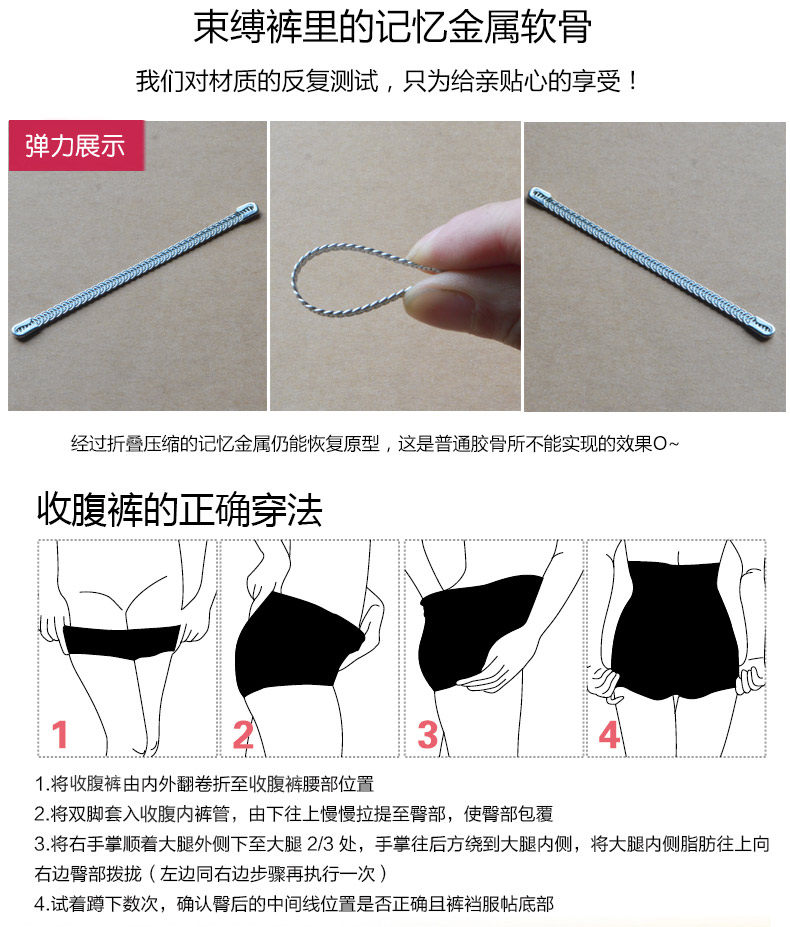 束缚裤里的记忆金属软骨

我们对材质的反复测试，只为给亲贴心的享受！

弹力展示

经过折叠压缩的记忆金属仍能恢复原型，这是普通胶骨所不能实现的效果O~

收腹裤的正确穿法

1

2

3

4

1.将收腹裤由内外翻卷折至收腹裤腰部位置
2.将双脚套入收腹内裤管，由下往上慢慢拉提至臀部，使臀部包覆
3.将右手掌顺着大腿外侧下至大腿 2/3 处，手掌往后方绕到大腿内侧，将大腿内侧脂肪往上向右边臀部拨拢（左边同右边步骤再执行一次）
4.试着蹲下数次，确认臀后的中间线位置是否正确且裤裆服帖底部