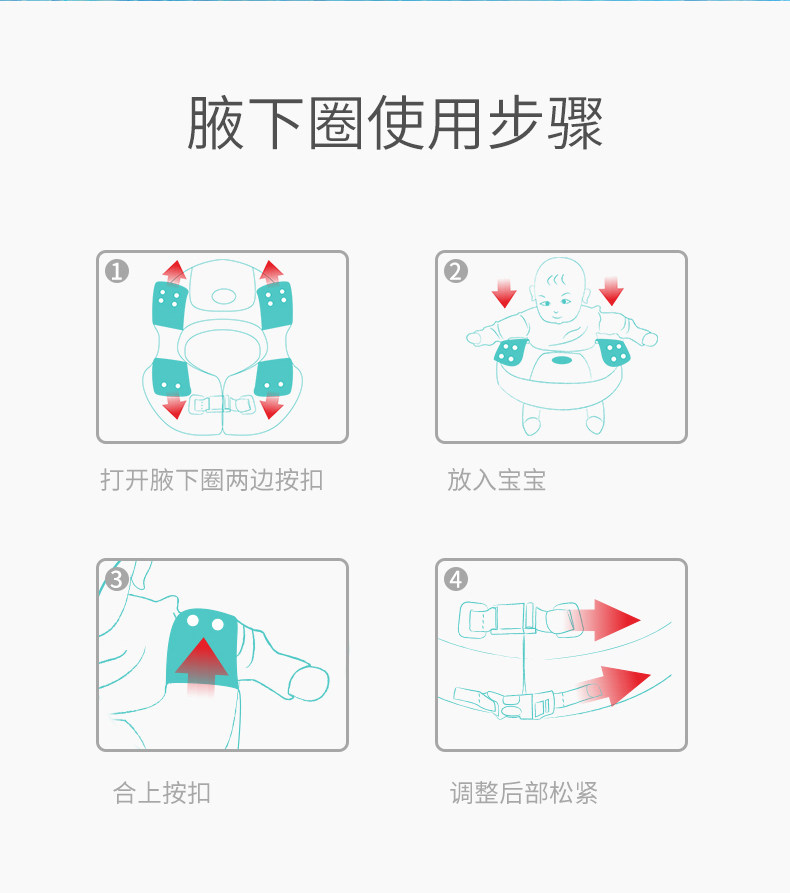 腋下圈使用步骤

1

打开腋下圈两边按扣

2

放入宝宝

3

合上按扣

4

调整后部松紧