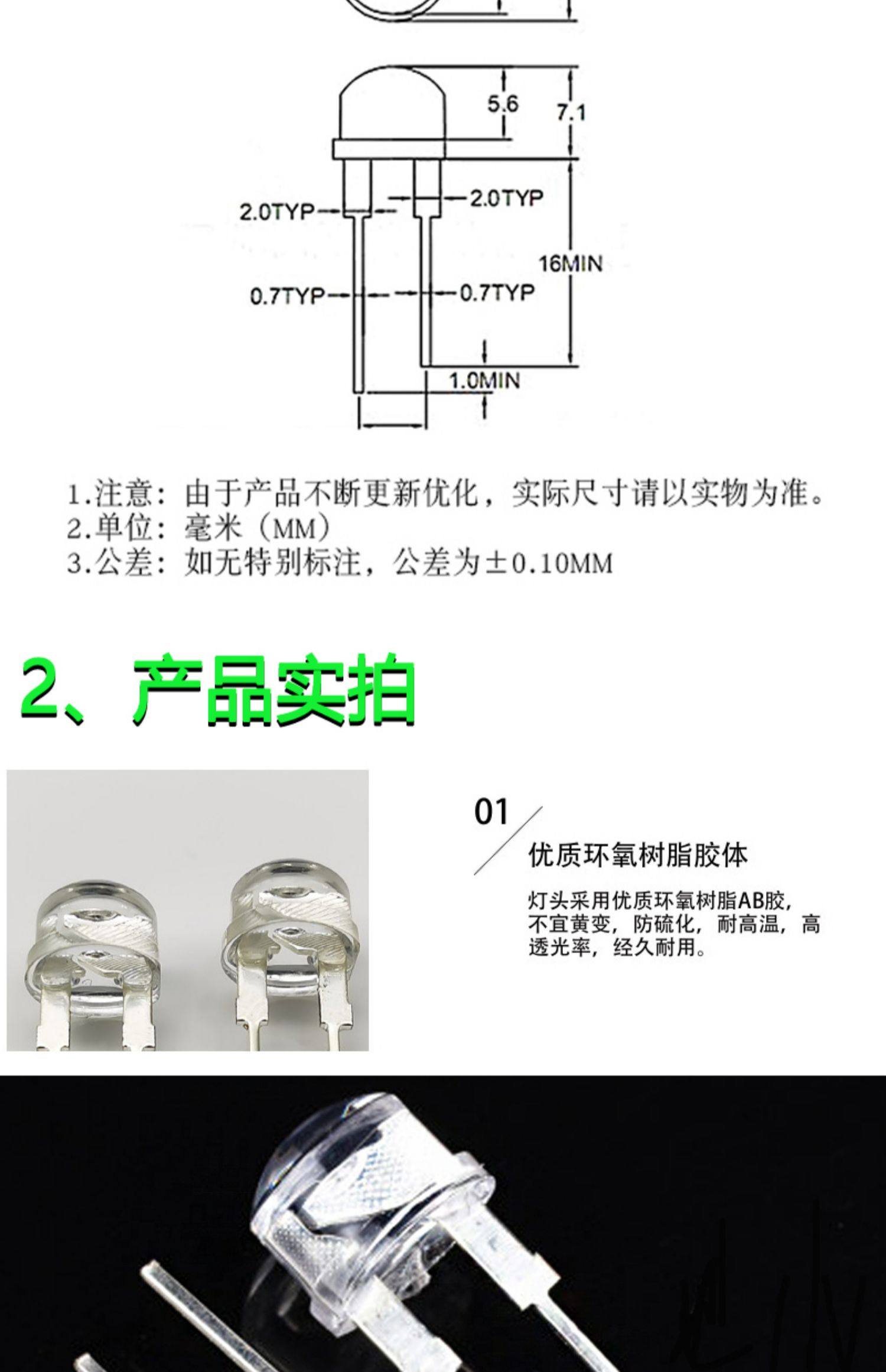 5.6
7.1
2.0TYP
2.0TYP
16MIN
0.7TYP
0.7TYP
1.0MIN

1.注意：由于产品不断更新优化，实际尺寸请以实物为准。
2.单位：毫米（MM）
3.公差：如无特别标注，公差为±0.10MM

2、产品实拍

01
优质环氧树脂胶体

灯头采用优质环氧树脂AB胶，不宜黄变，防硫化，耐高温，高透光率，经久耐用。