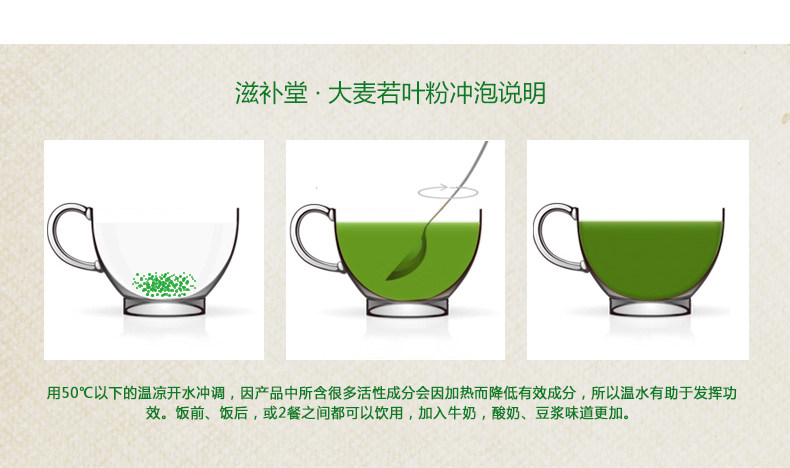 滋补堂 · 大麦若叶粉冲泡说明

用50℃以下的温凉开水冲调，因产品中所含很多活性成分会因加热而降低有效成分，所以温水有助于发挥功效。饭前、饭后，或2餐之间都可以饮用，加入牛奶，酸奶、豆浆味道更加。