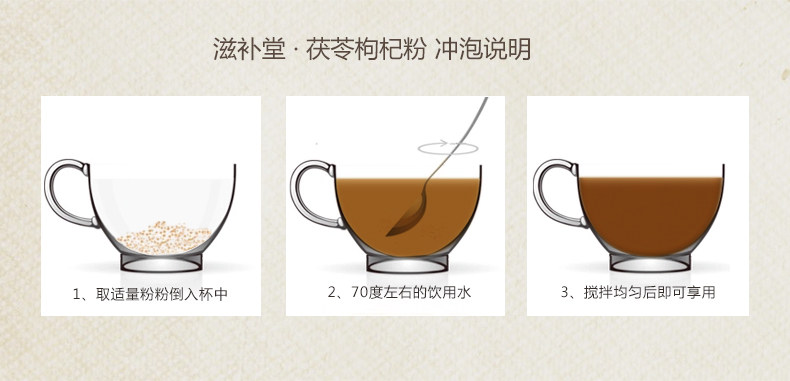 滋补堂 · 茯苓枸杞粉 冲泡说明

1、取适量粉粉倒入杯中

2、70度左右的饮用水

3、搅拌均匀后即可享用