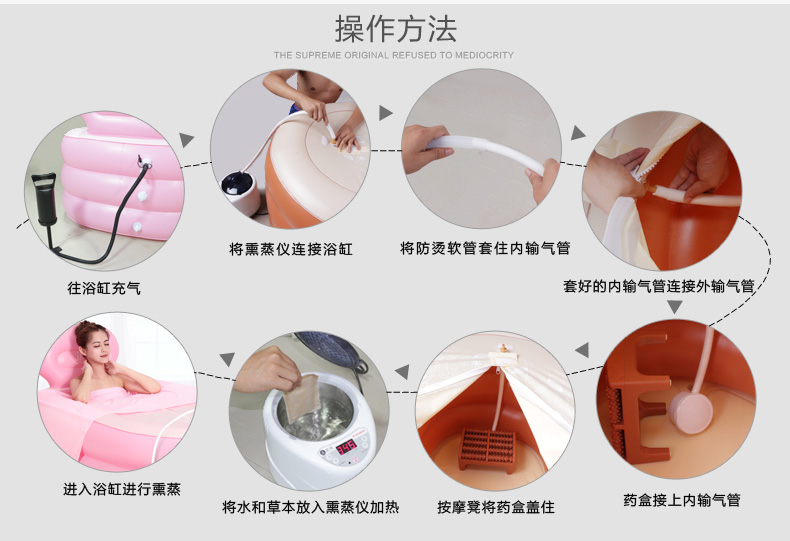 操作方法

THE SUPREME ORIGINAL REFUSED TO MEDIOCRITY

往浴缸充气

将熏蒸仪连接浴缸

将防烫软管套住内输气管

套好的内输气管连接外输气管

药盒接上内输气管

按摩凳将药盒盖住

将水和草本放入熏蒸仪加热

进入浴缸进行熏蒸