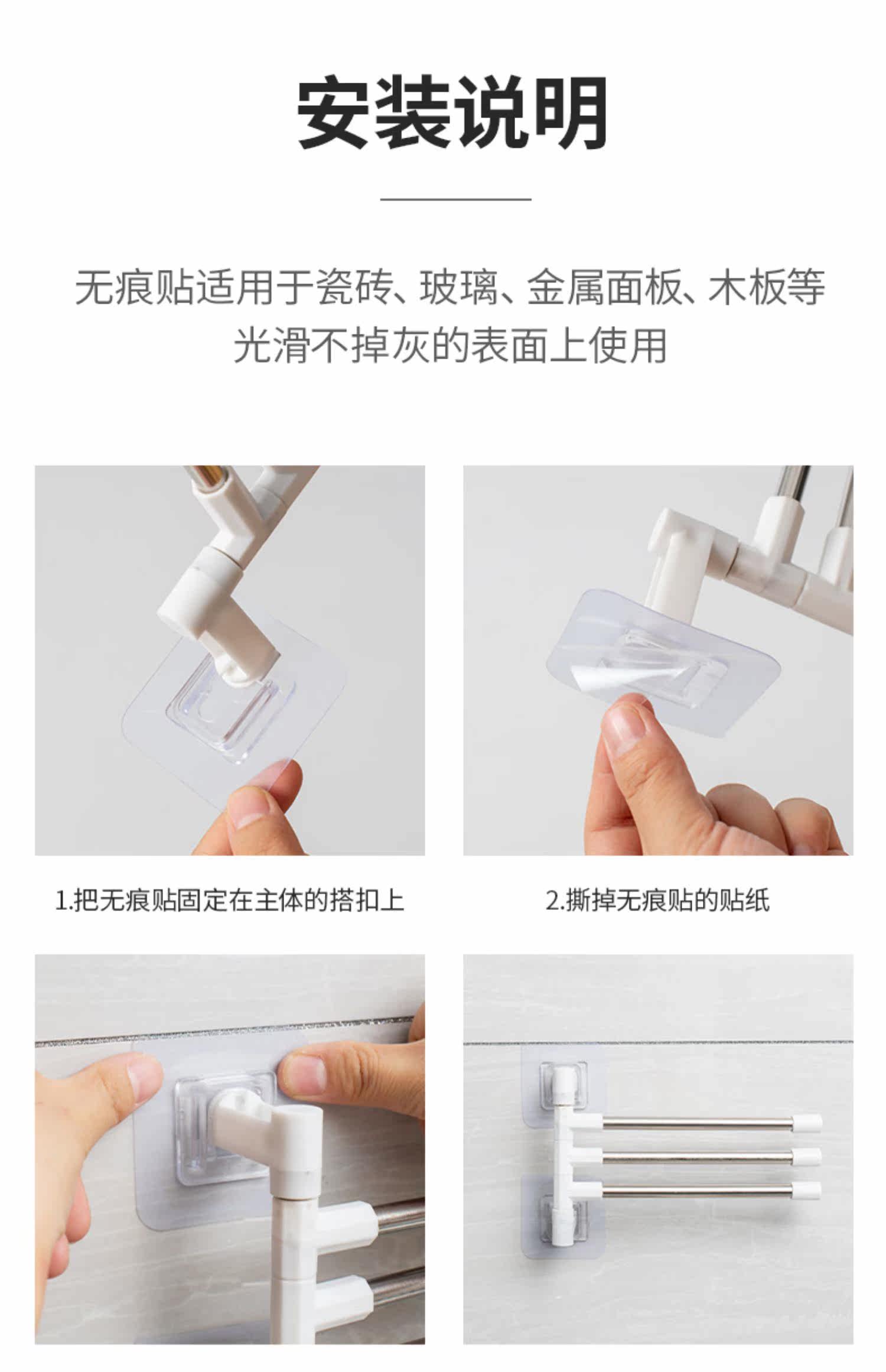 安装说明

无痕贴适用于瓷砖、玻璃、金属面板、木板等光滑不掉灰的表面上使用

1.把无痕贴固定在主体的搭扣上

2.撕掉无痕贴的贴纸