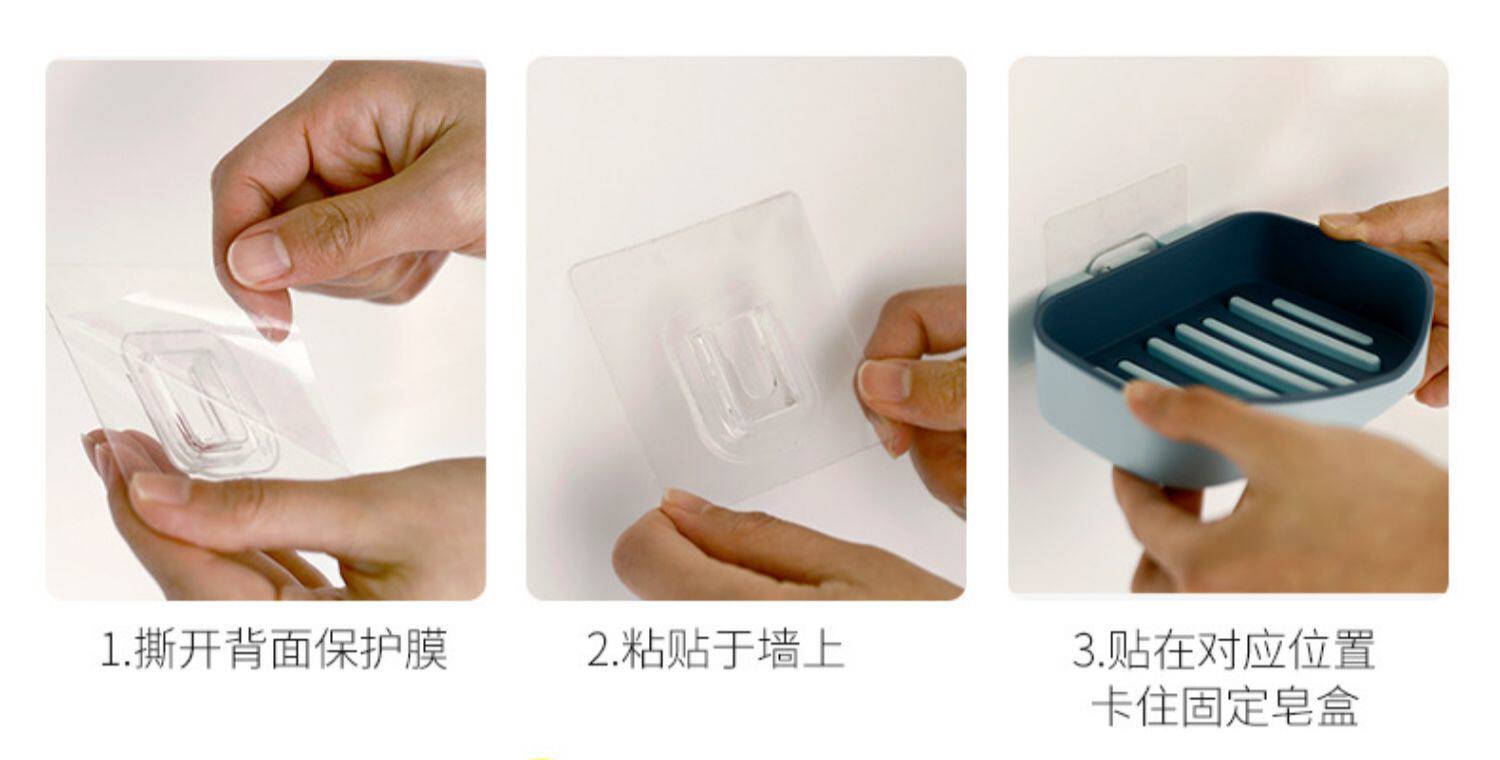 1.撕开背面保护膜

2.粘贴于墙上

3.贴在对应位置
卡住固定皂盒