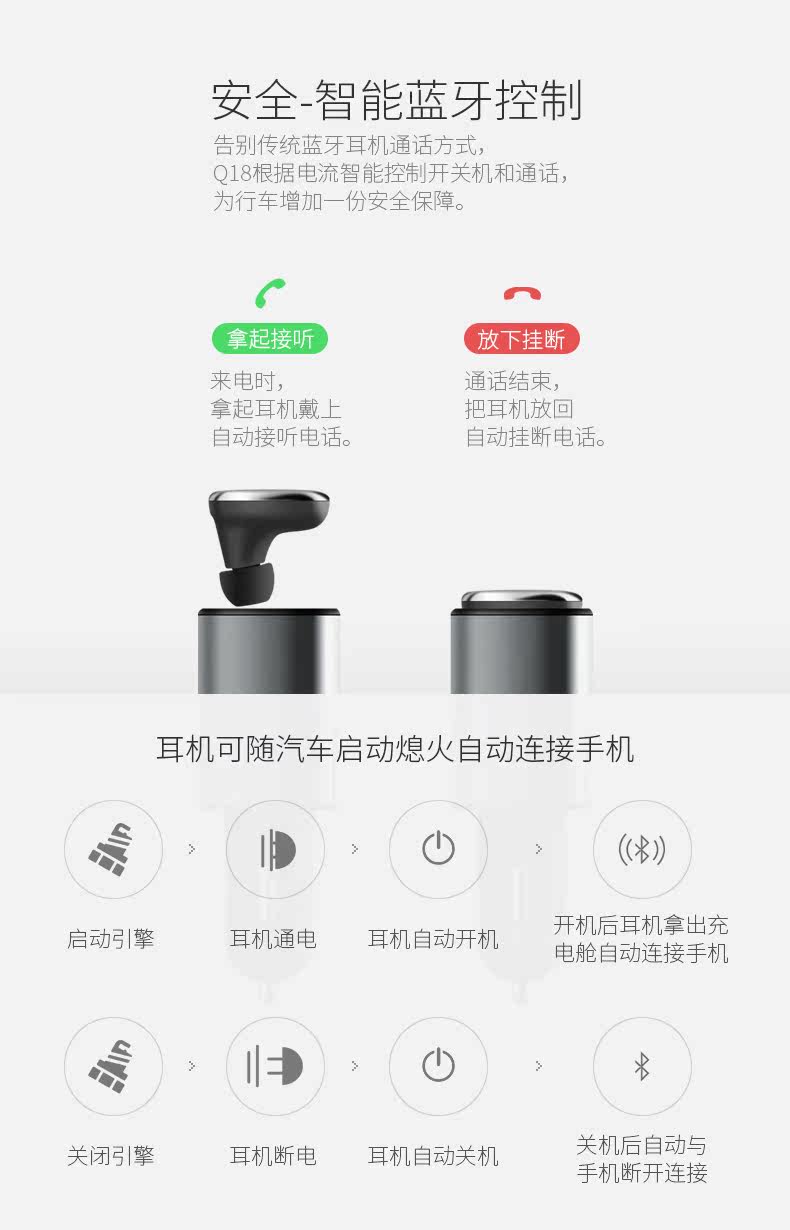 安全-智能蓝牙控制

告别传统蓝牙耳机通话方式，
Q18根据电流智能控制开关机和通话，
为行车增加一份安全保障。

拿起接听

来电时，
拿起耳机戴上
自动接听电话。

放下挂断

通话结束，
把耳机放回
自动挂断电话。

耳机可随汽车启动熄火自动连接手机

启动引擎 > 耳机通电 > 耳机自动开机 > 开机后耳机拿出充电舱自动连接手机

关闭引擎 > 耳机断电 > 耳机自动关机 > 关机后自动与手机断开连接