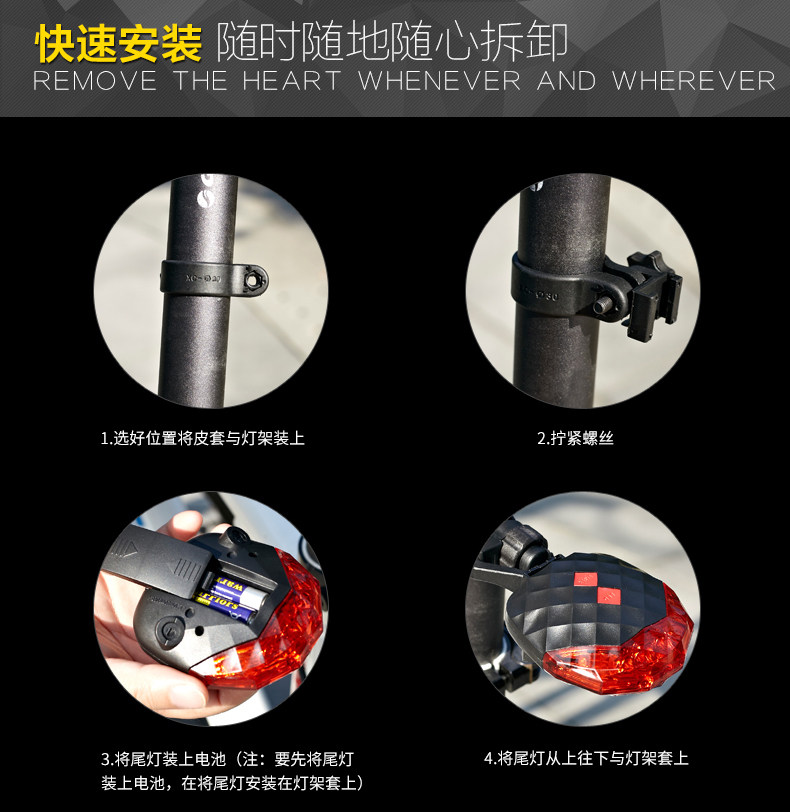 快速安装 随时随地随心拆卸
REMOVE THE HEART WHENEVER AND WHEREVER

1.选好位置将皮套与灯架装上

2.拧紧螺丝

3.将尾灯装上电池（注：要先将尾灯装上电池，在将尾灯安装在灯架套上）

4.将尾灯从上往下与灯架套上