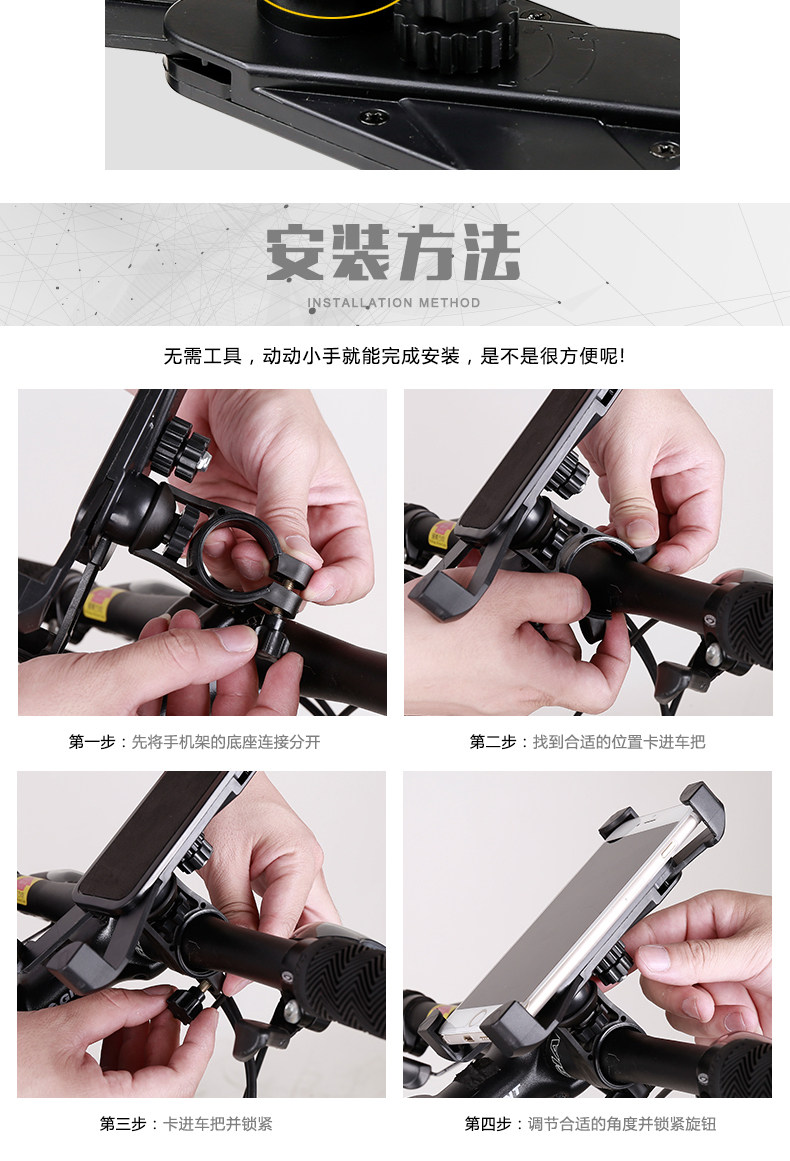 安装方法
INSTALLATION METHOD

无需工具，动动小手就能完成安装，是不是很方便呢!

第一步：先将手机架的底座连接分开

第二步：找到合适的位置卡进车把

第三步：卡进车把并锁紧

第四步：调节合适的角度并锁紧旋钮