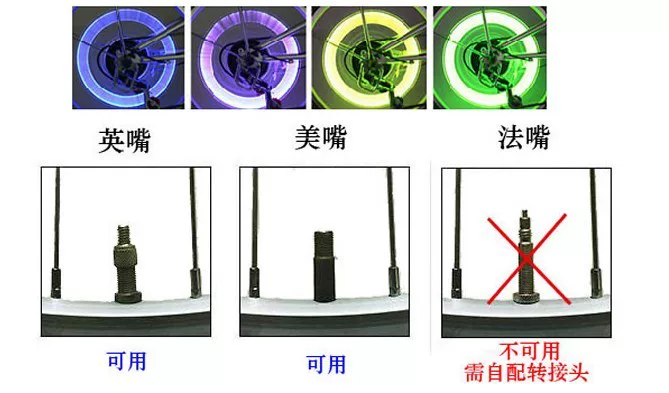 英嘴

美嘴

法嘴

可用

可用

不可用
需自配转接头