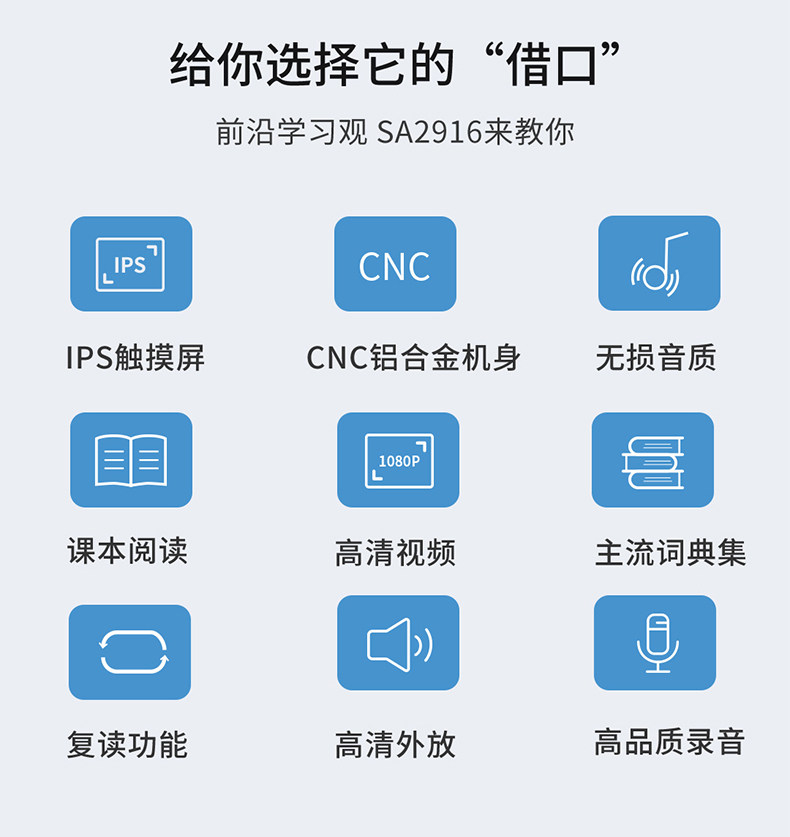 给你选择它的“借口”

前沿学习观 SA2916来教你

IPS

IPS触摸屏

CNC

CNC铝合金机身

无损音质

课本阅读

1080P

高清视频

主流词典集

复读功能

高清外放

高品质录音