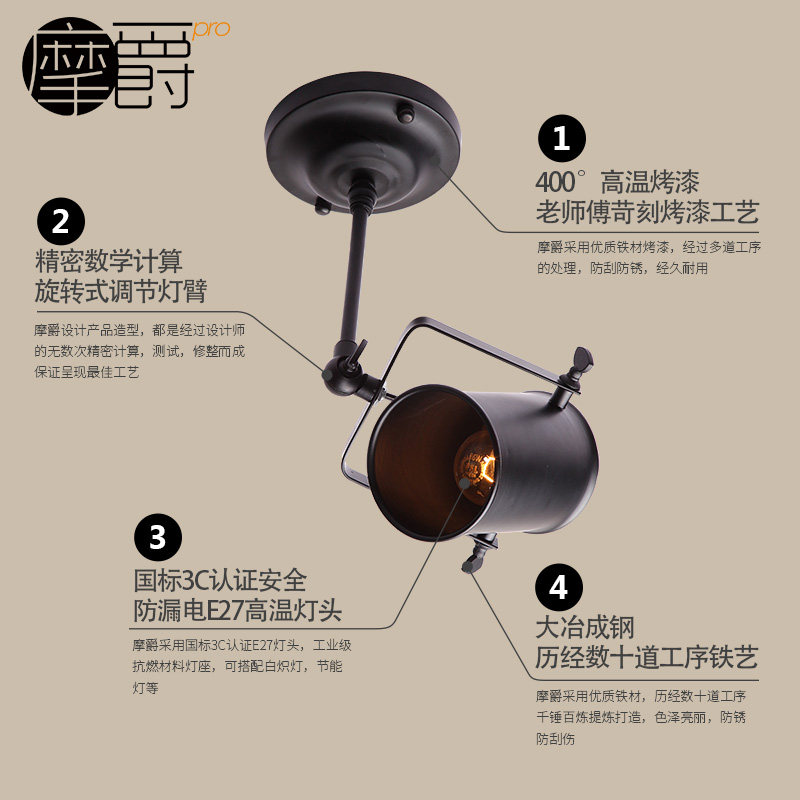 摩爵 pro

1
400° 高温烤漆
老师傅苛刻烤漆工艺
摩爵采用优质铁材烤漆，经过多道工序的处理，防刮防锈，经久耐用

2
精密数学计算
旋转式调节灯臂
摩爵设计产品造型，都是经过设计师的无数次精密计算，测试，修整而成保证呈现最佳工艺

3
国标3C认证安全
防漏电E27高温灯头
摩爵采用国标3C认证E27灯头，工业级抗燃材料灯座，可搭配白炽灯，节能灯等

4
大冶成钢
历经数十道工序铁艺
摩爵采用优质铁材，历经数十道工序千锤百炼提炼打造，色泽亮丽，防锈防刮伤