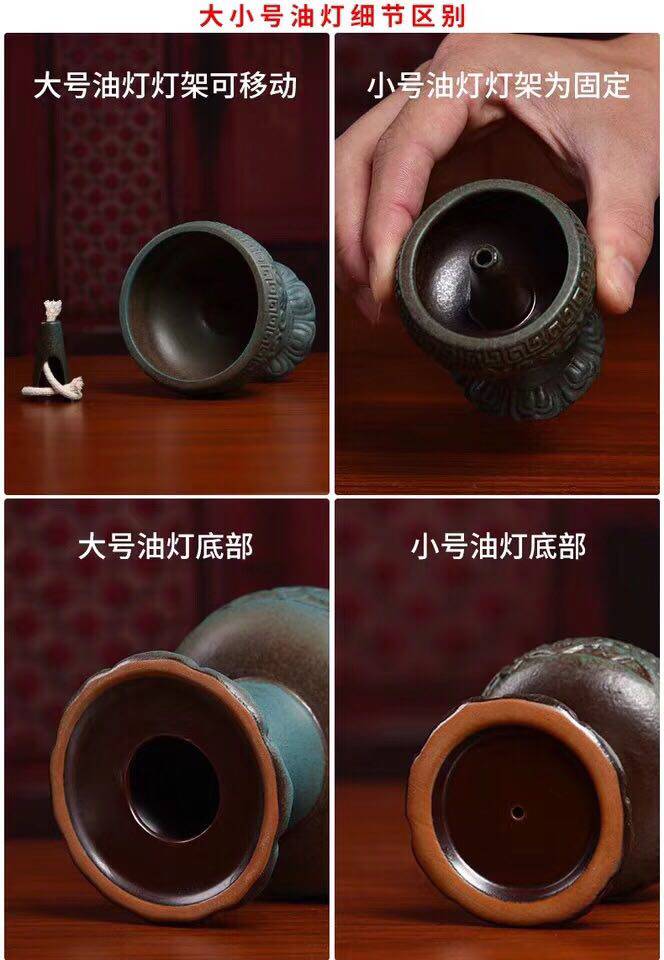 大小号油灯细节区别

大号油灯灯架可移动

小号油灯灯架为固定

大号油灯底部

小号油灯底部