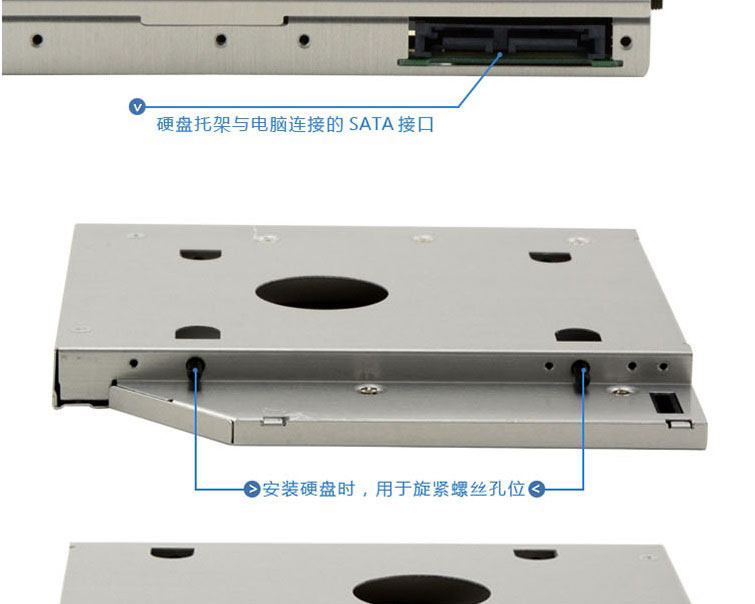 硬盘托架与电脑连接的 SATA 接口

安装硬盘时，用于旋紧螺丝孔位