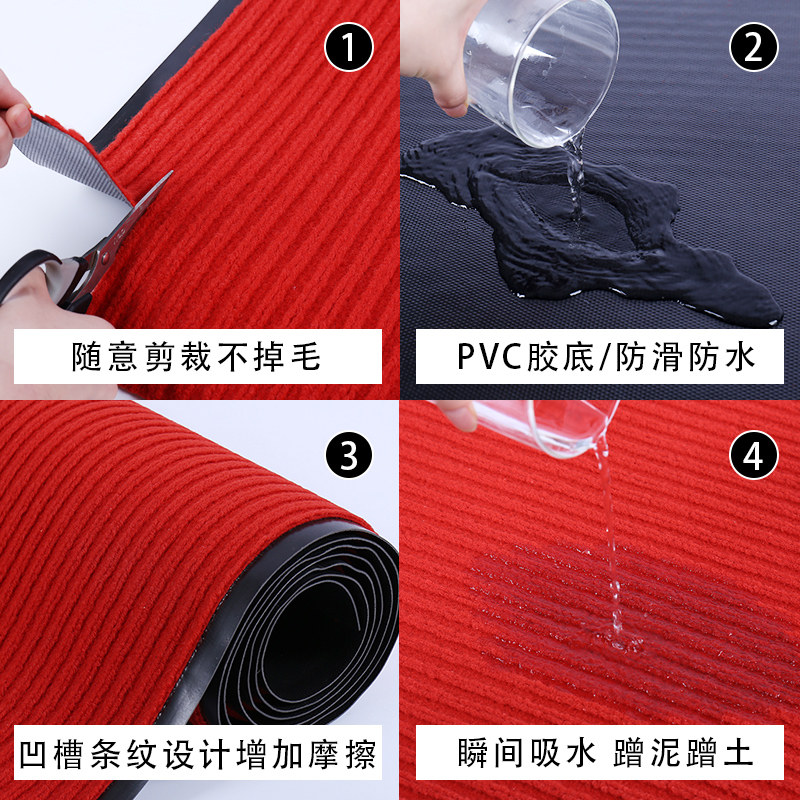 1
随意剪裁不掉毛

2
PVC胶底/防滑防水

3
凹槽条纹设计增加摩擦

4
瞬间吸水 蹭泥蹭土