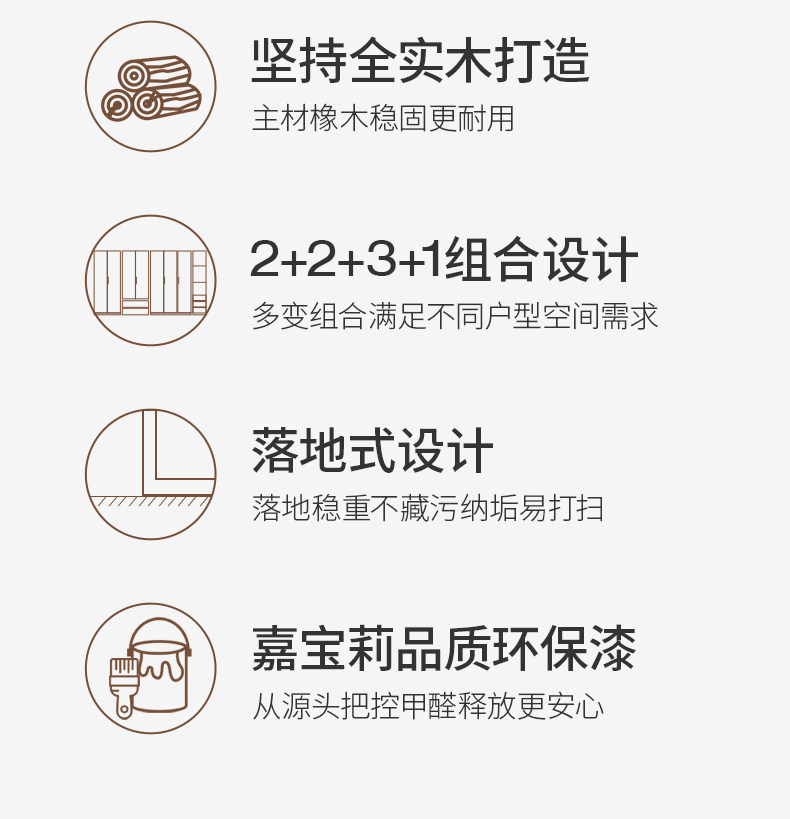 坚持全实木打造

主材橡木稳固更耐用

2+2+3+1组合设计

多变组合满足不同户型空间需求

落地式设计

落地稳重不藏污纳垢易打扫

嘉宝莉品质环保漆

从源头把控甲醛释放更安心