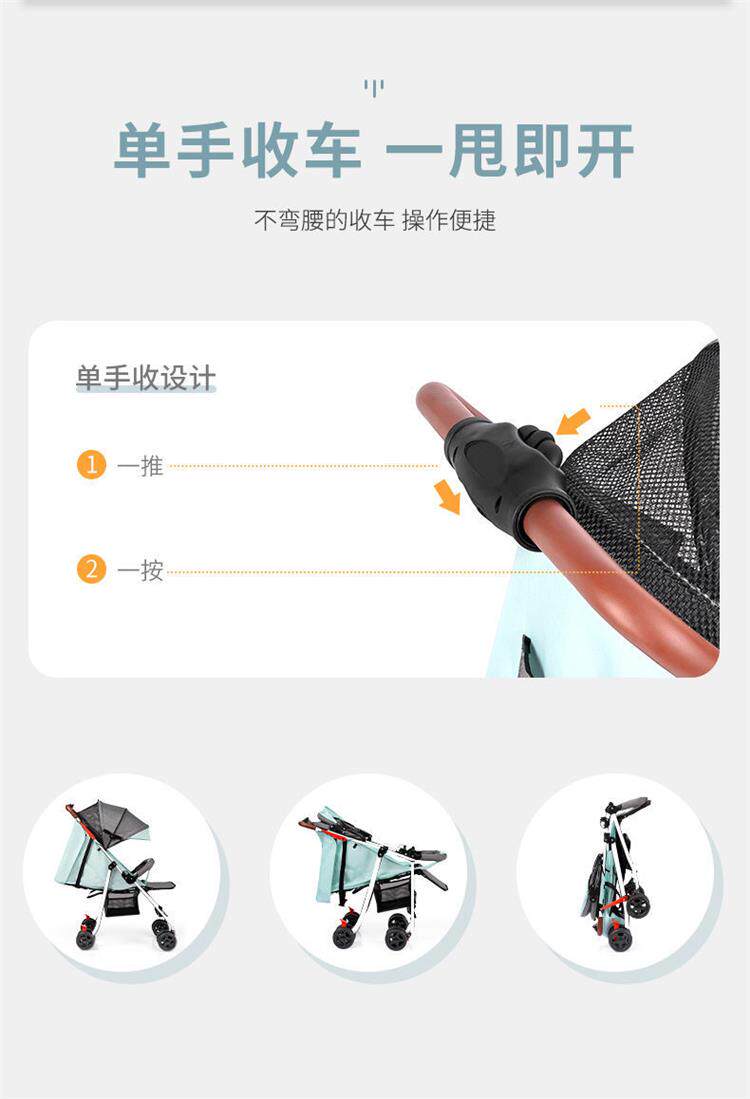 单手收车 一甩即开

不弯腰的收车 操作便捷

单手收设计

1 一推

2 一按