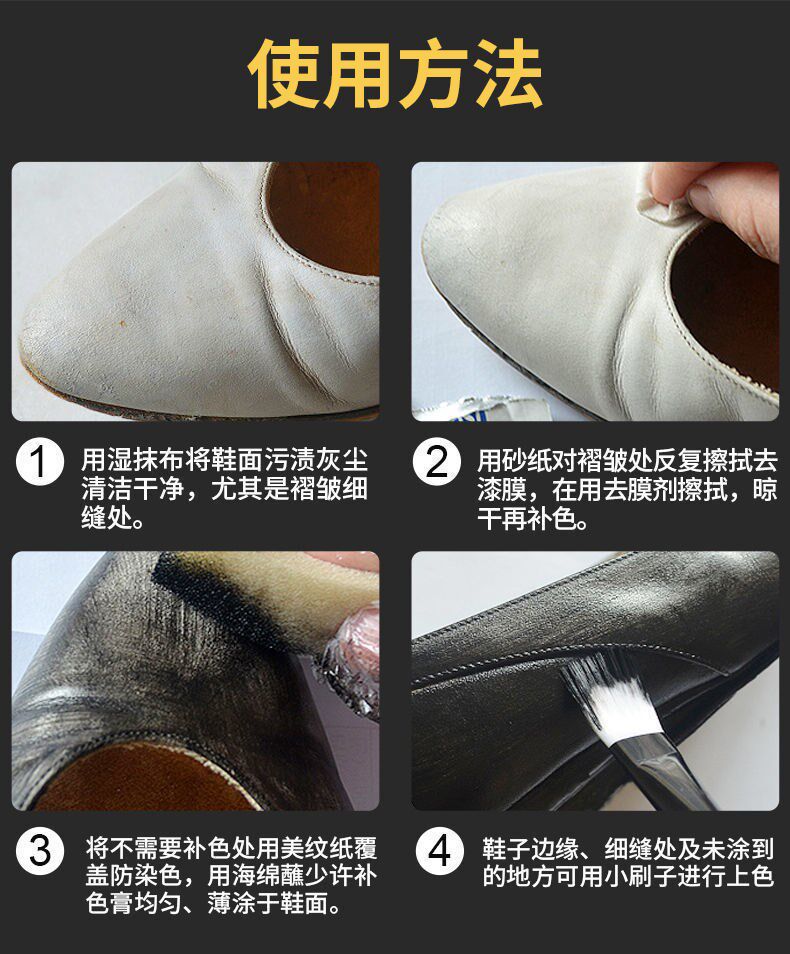 使用方法

1 用湿抹布将鞋面污渍灰尘清洁干净，尤其是褶皱细缝处。

2 用砂纸对褶皱处反复擦拭去漆膜，在用去膜剂擦拭，晾干再补色。

3 将不需要补色处用美纹纸覆盖防染色，用海绵蘸少许补色膏均匀、薄涂于鞋面。

4 鞋子边缘、细缝处及未涂到的地方可用小刷子进行上色