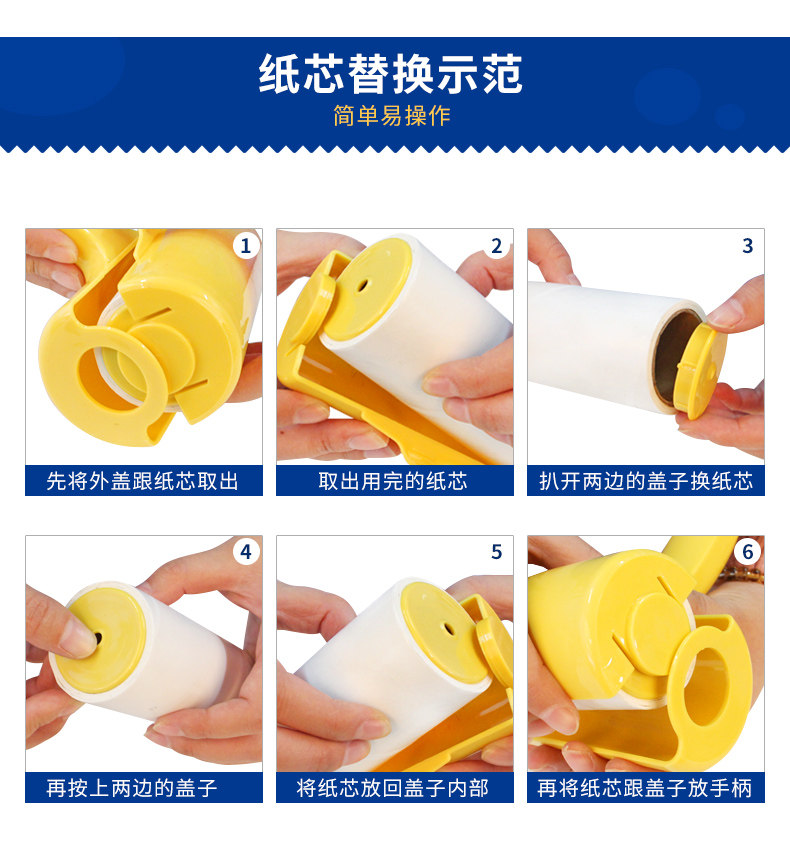 纸芯替换示范
简单易操作

1
先将外盖跟纸芯取出

2
取出用完的纸芯

3
扒开两边的盖子换纸芯

4
再按上两边的盖子

5
将纸芯放回盖子内部

6
再将纸芯跟盖子放手柄