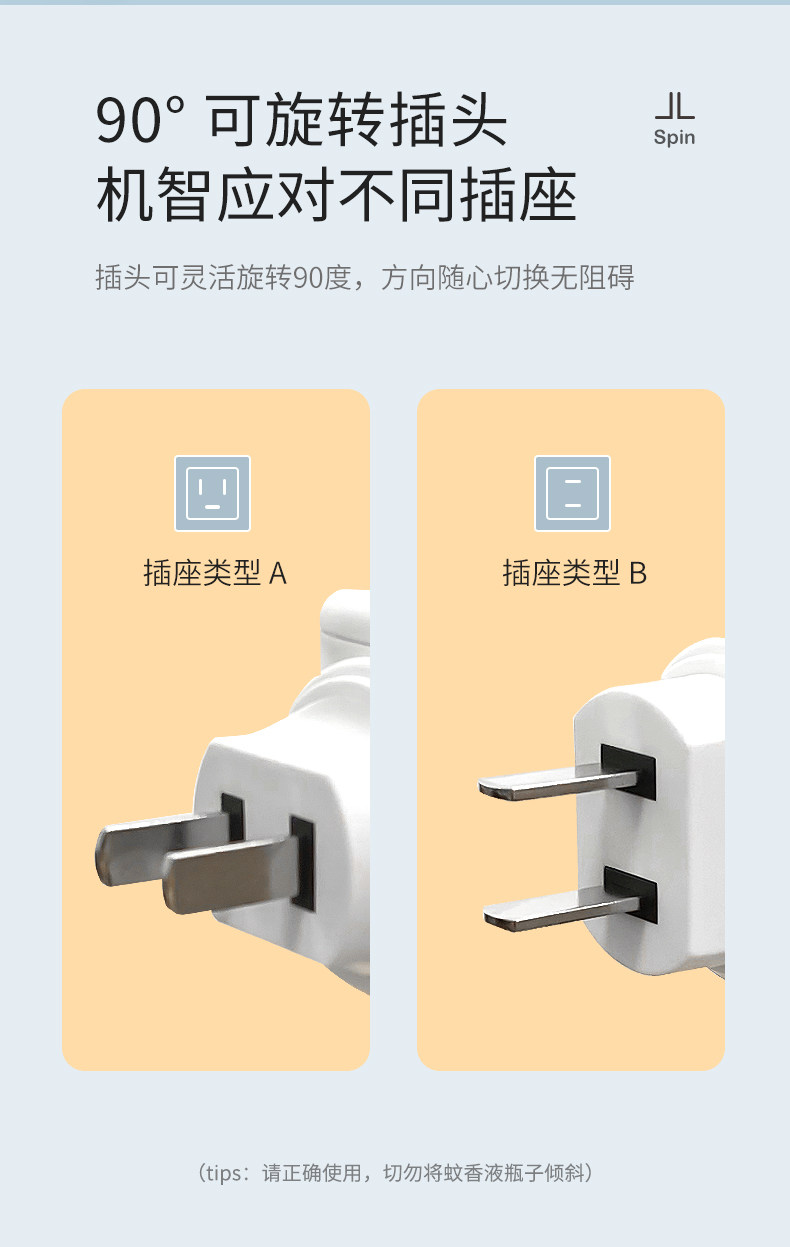 90° 可旋转插头
机智应对不同插座

Spin

插头可灵活旋转90度，方向随心切换无阻碍

插座类型 A

插座类型 B

（tips：请正确使用，切勿将蚊香液瓶子倾斜）