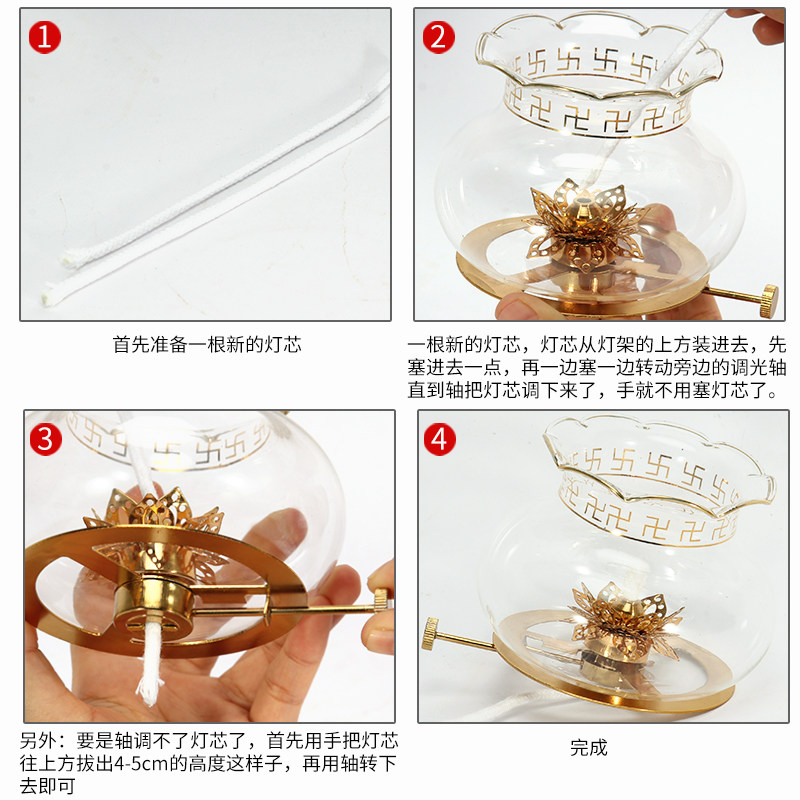 1

首先准备一根新的灯芯

2

一根新的灯芯，灯芯从灯架的上方装进去，先塞进去一点，再一边塞一边转动旁边的调光轴直到轴把灯芯调下来了，手就不用塞灯芯了。

3

另外：要是轴调不了灯芯了，首先用手把灯芯往上方拔出4-5cm的高度这样子，再用轴转下去即可

4

完成