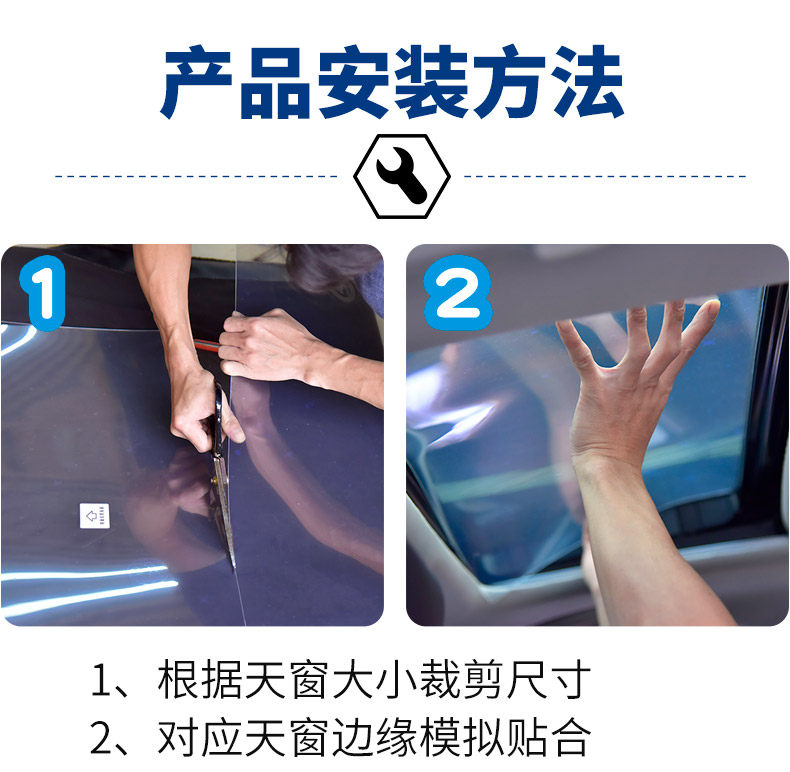 产品安装方法

1

2

1、根据天窗大小裁剪尺寸
2、对应天窗边缘模拟贴合