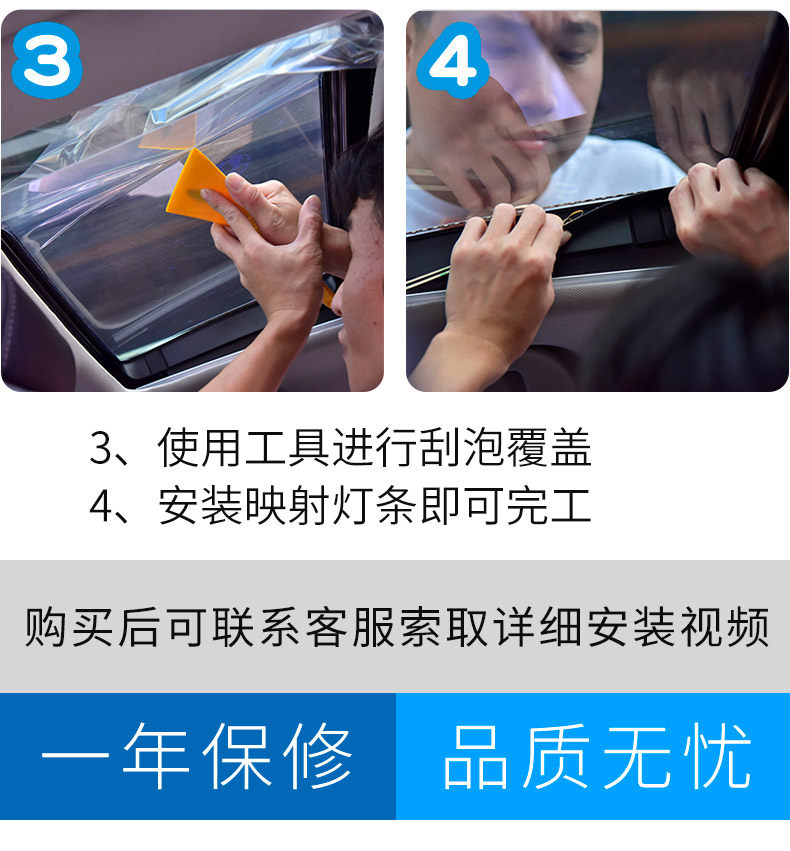 3

4

3、使用工具进行刮泡覆盖
4、安装映射灯条即可完工

购买后可联系客服索取详细安装视频

一年保修

品质无忧