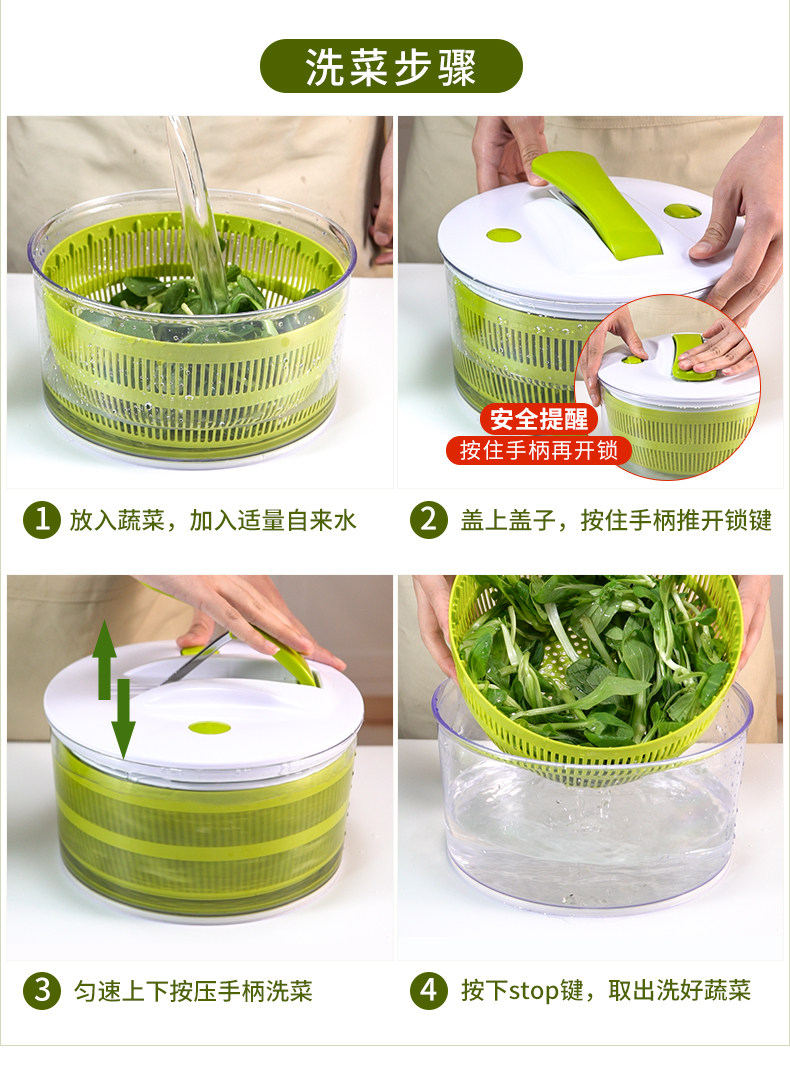 洗菜步骤

安全提醒
按住手柄再开锁

1 放入蔬菜，加入适量自来水

2 盖上盖子，按住手柄推开锁键

3 匀速上下按压手柄洗菜

4 按下stop键，取出洗好蔬菜