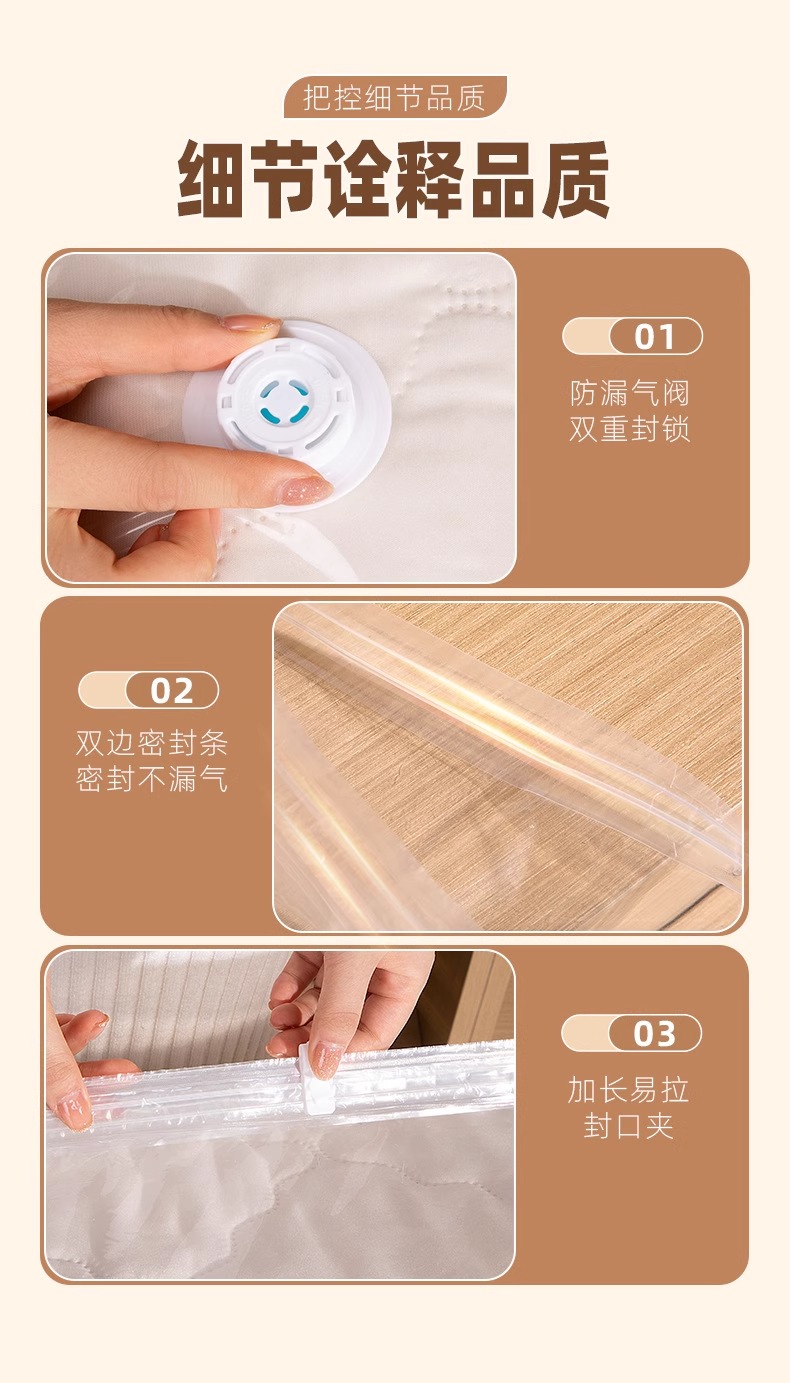 把控细节品质

细节诠释品质

01

防漏气阀
双重封锁

02

双边密封条
密封不漏气

03

加长易拉
封口夹