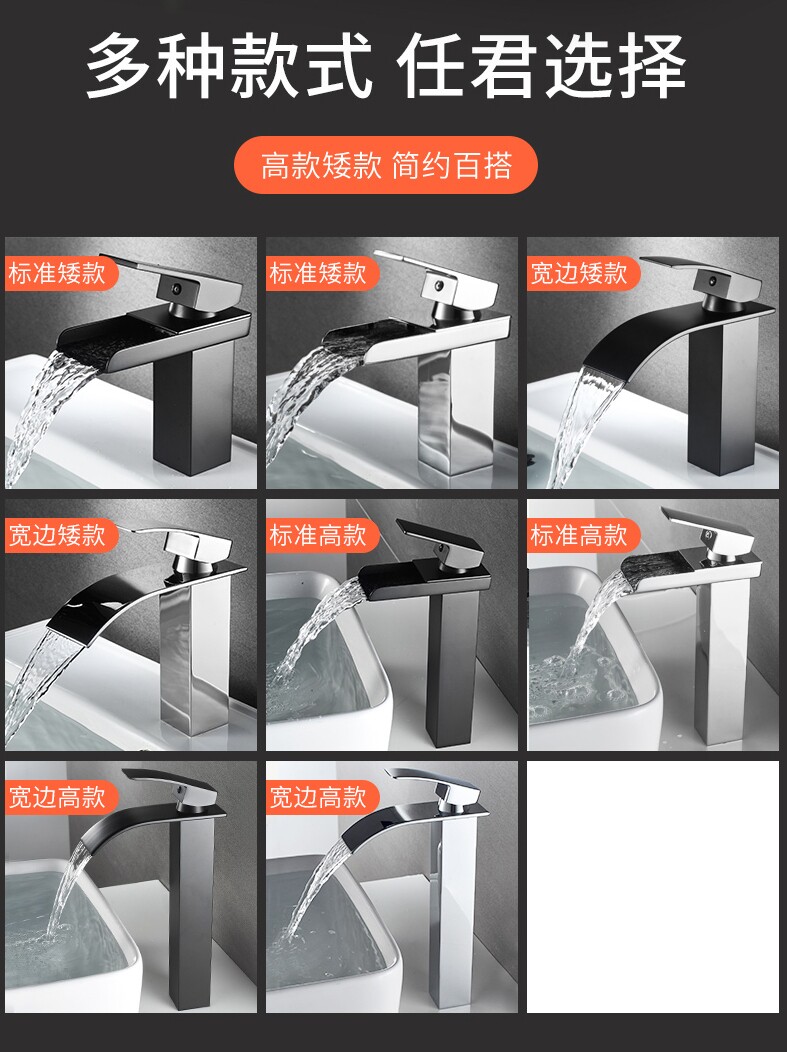 多种款式 任君选择

高款矮款 简约百搭

标准矮款

标准矮款

宽边矮款

宽边矮款

标准高款

标准高款

宽边高款

宽边高款