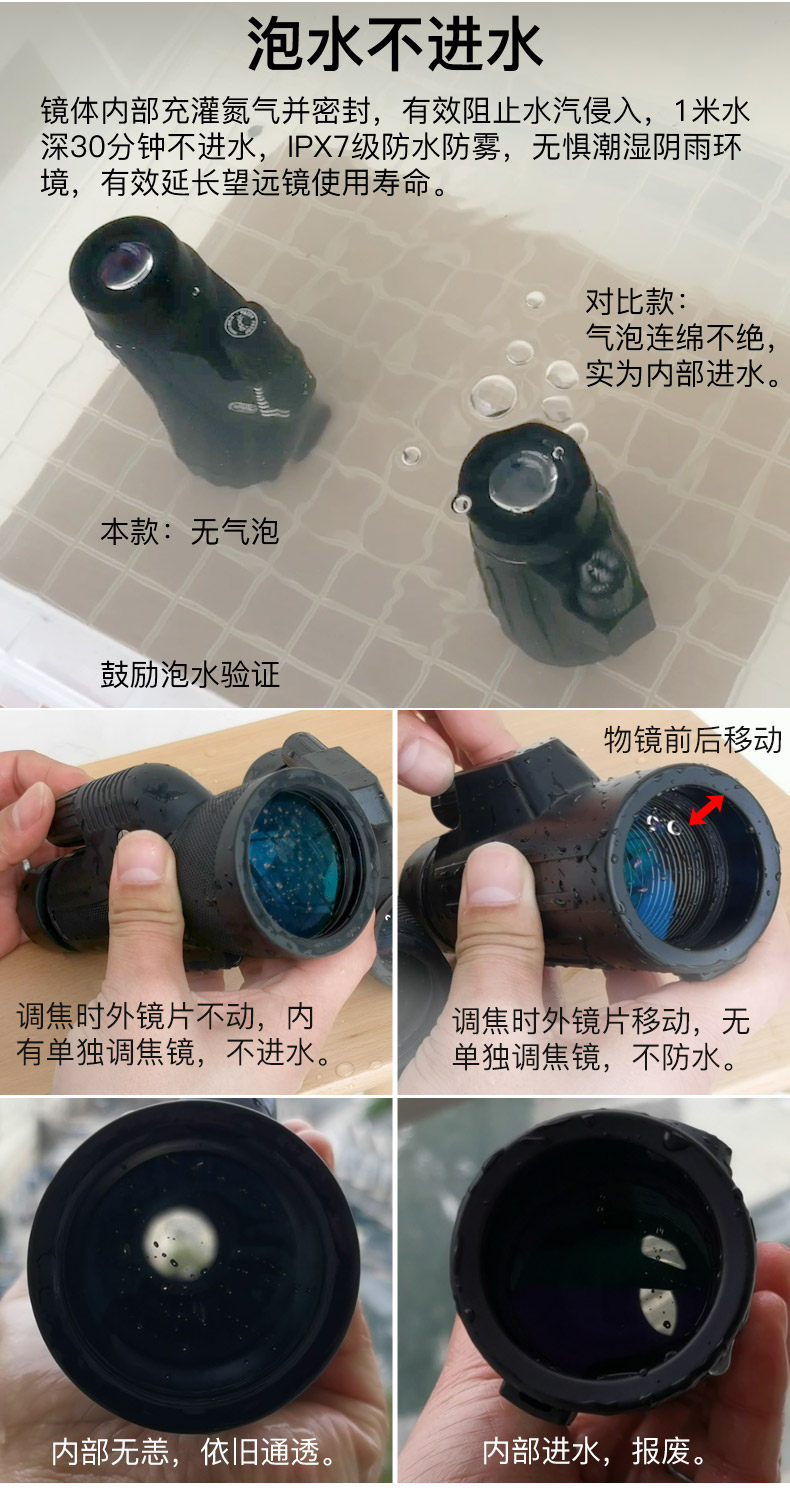 泡水不进水

镜体内部充灌氮气并密封，有效阻止水汽侵入，1米水深30分钟不进水，IPX7级防水防雾，无惧潮湿阴雨环境，有效延长望远镜使用寿命。

对比款：
气泡连绵不绝，
实为内部进水。

本款：无气泡

鼓励泡水验证

物镜前后移动

调焦时外镜片不动，内有单独调焦镜，不进水。

调焦时外镜片移动，无单独调焦镜，不防水。

内部无恙，依旧通透。

内部进水，报废。