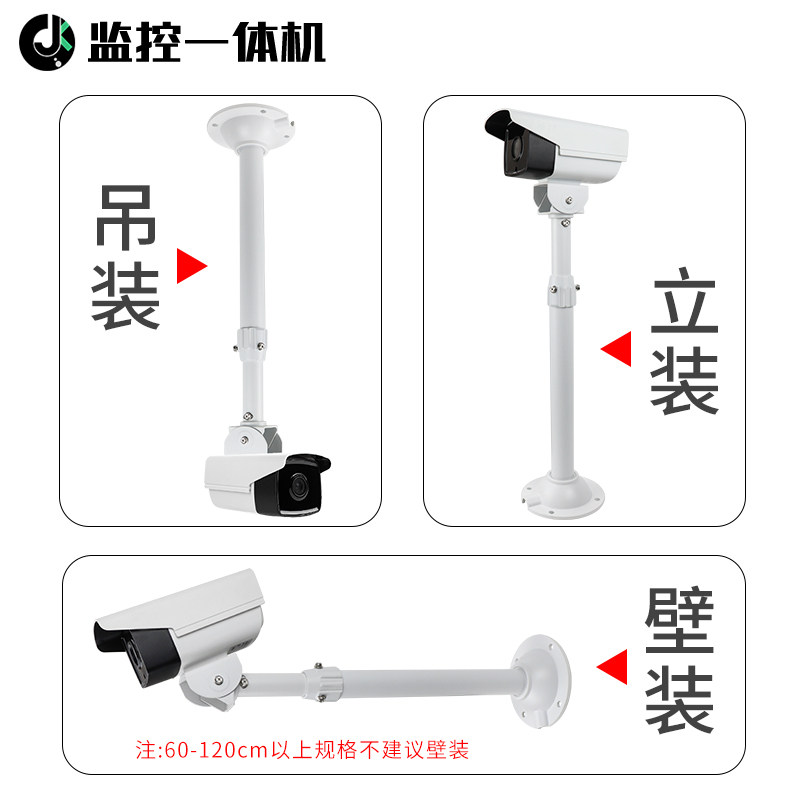 监控一体机

吊装

立装

壁装

注:60-120cm以上规格不建议壁装