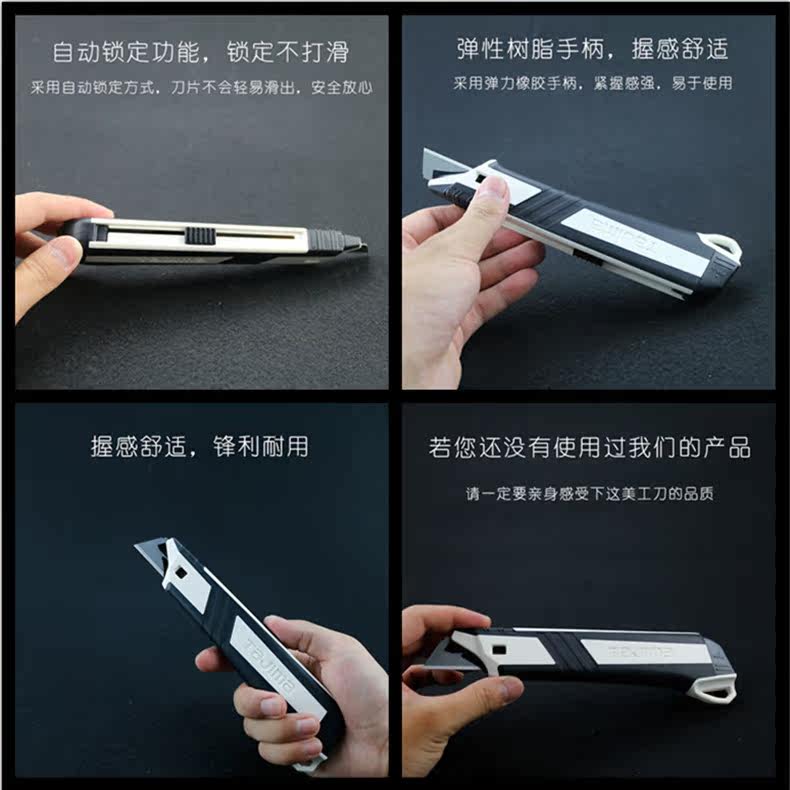 自动锁定功能，锁定不打滑

采用自动锁定方式，刀片不会轻易滑出，安全放心

弹性树脂手柄，握感舒适

采用弹力橡胶手柄，紧握感强，易于使用

Tajima

握感舒适，锋利耐用

Tajima

若您还没有使用过我们的产品

请一定要亲身感受下这美工刀的品质

Tajima