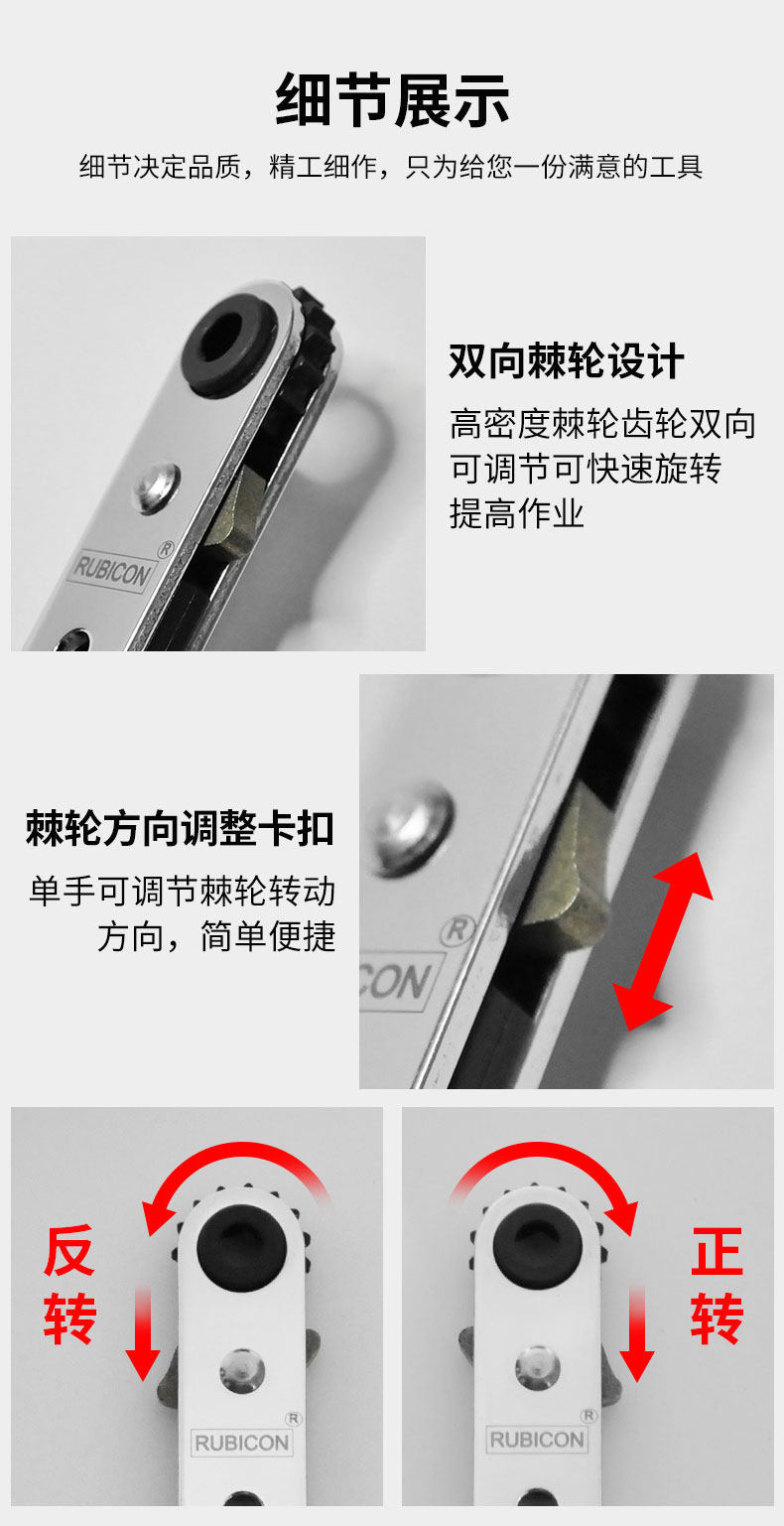 细节展示

细节决定品质，精工细作，只为给您一份满意的工具

RUBICON ®

双向棘轮设计

高密度棘轮齿轮双向可调节可快速旋转提高作业

棘轮方向调整卡扣

单手可调节棘轮转动方向，简单便捷

® CON

反转

RUBICON ®

正转

RUBICON ®