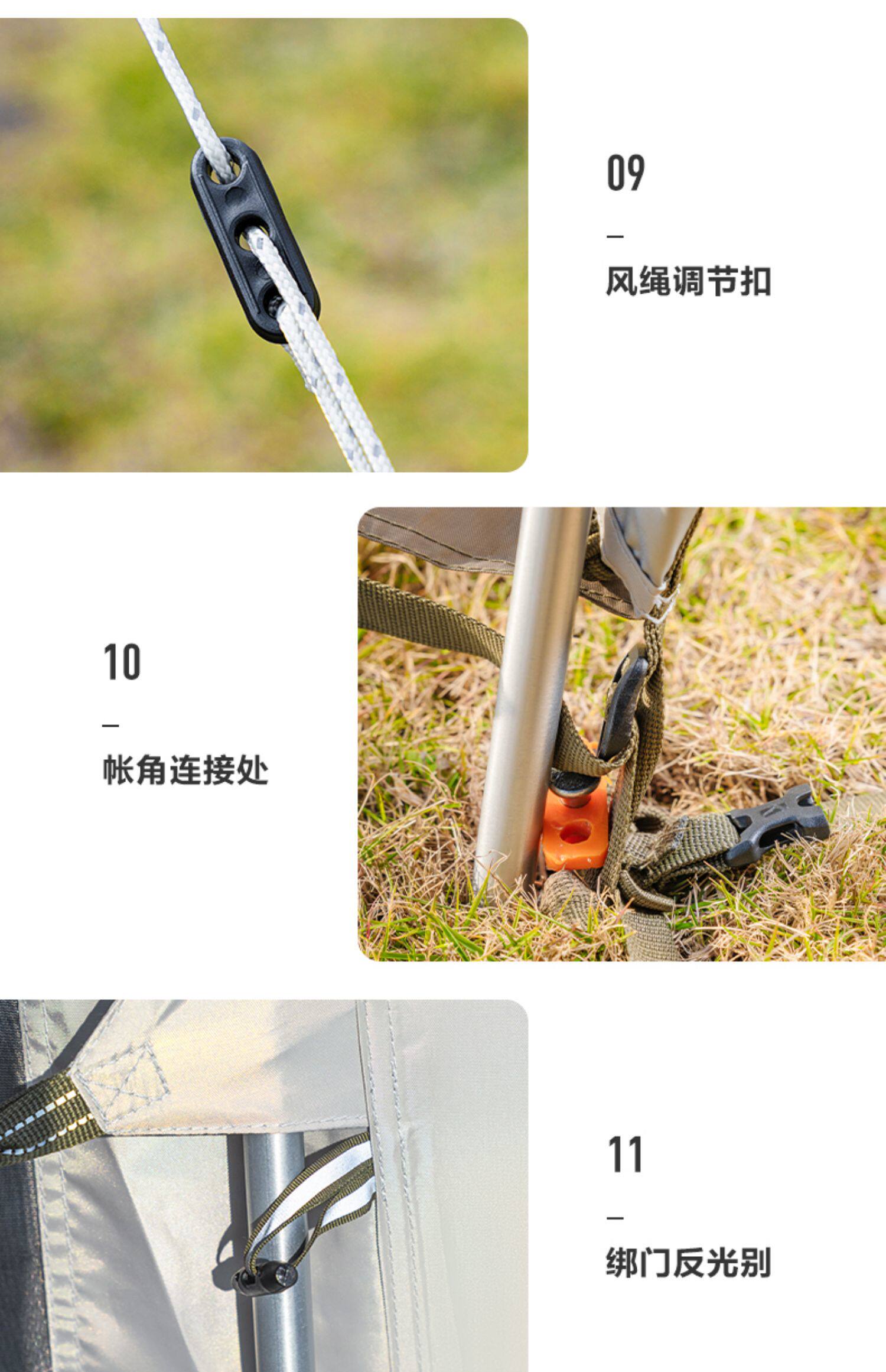 09

—

风绳调节扣

10

—

帐角连接处

11

—

绑门反光别