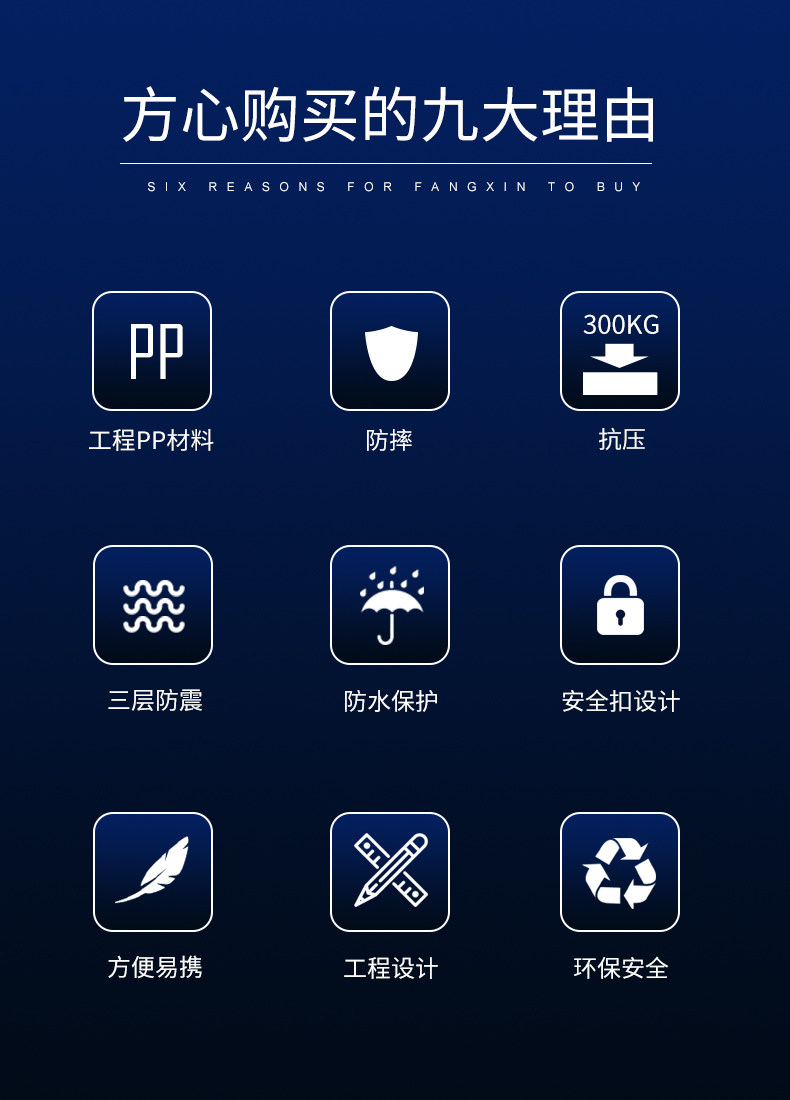 方心购买的九大理由

SIX REASONS FOR FANGXIN TO BUY

PP

工程PP材料

防摔

300KG

抗压

三层防震

防水保护

安全扣设计

方便易携

工程设计

环保安全