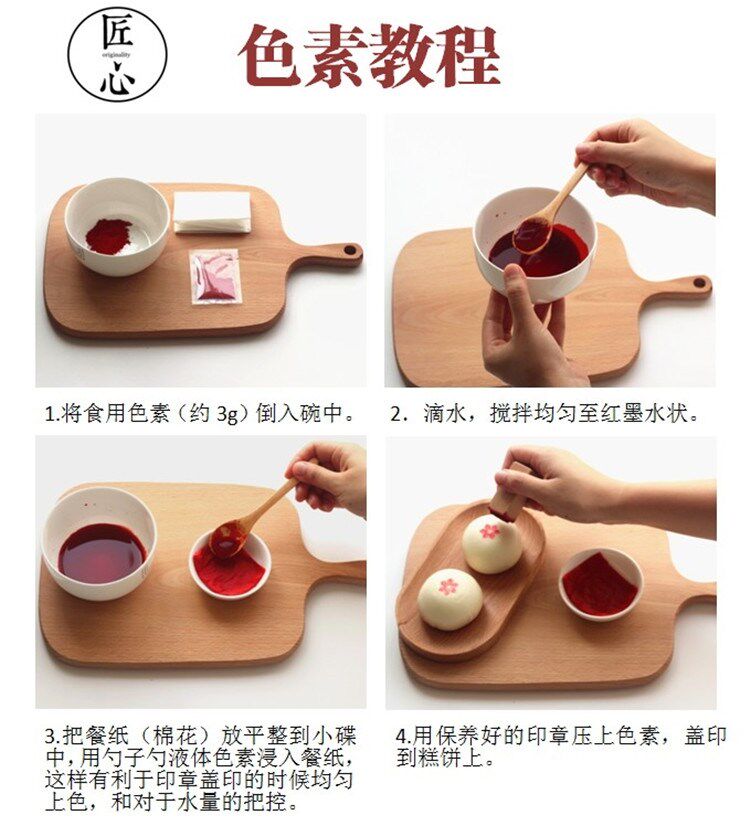 匠
originality
心

色素教程

1.将食用色素（约 3g）倒入碗中。

2. 滴水，搅拌均匀至红墨水状。

3.把餐纸（棉花）放平整到小碟中，用勺子勺液体色素浸入餐纸，这样有利于印章盖印的时候均匀上色，和对于水量的把控。

4.用保养好的印章压上色素，盖印到糕饼上。