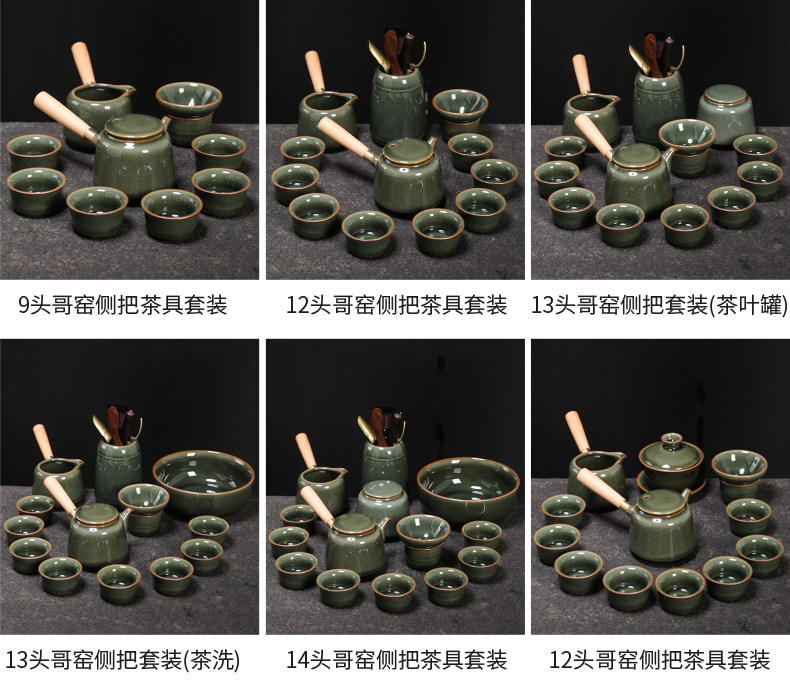 9头哥窑侧把茶具套装

12头哥窑侧把茶具套装

13头哥窑侧把套装(茶叶罐)

13头哥窑侧把套装(茶洗)

14头哥窑侧把茶具套装

12头哥窑侧把茶具套装