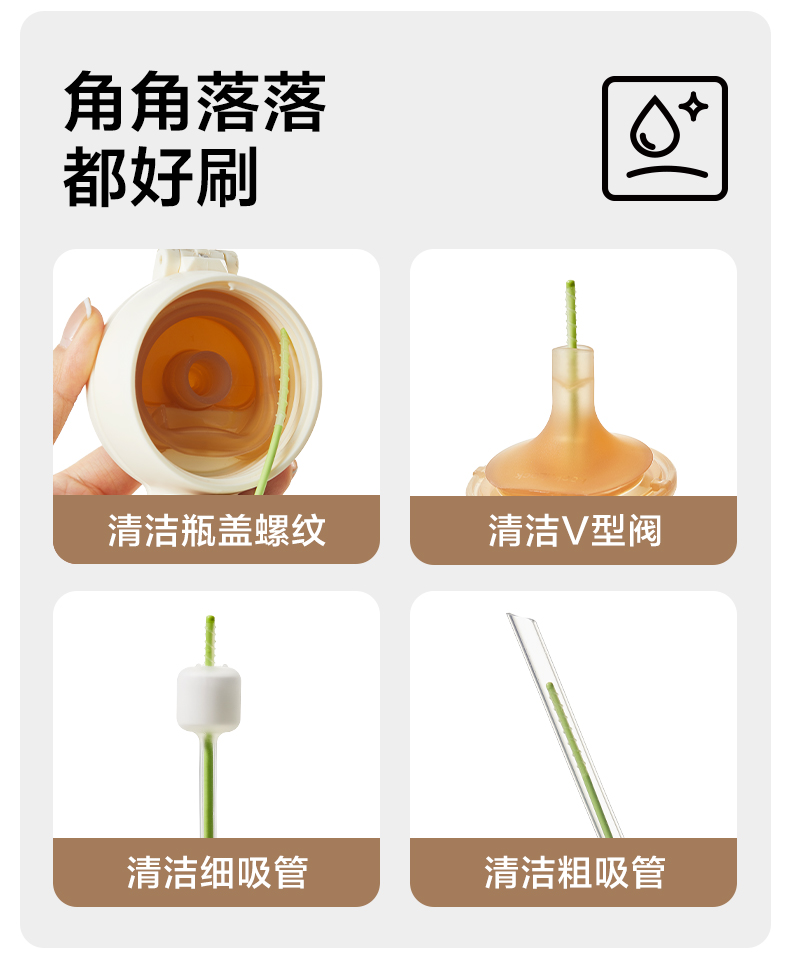 角角落落
都好刷

清洁瓶盖螺纹

清洁V型阀

清洁细吸管

清洁粗吸管