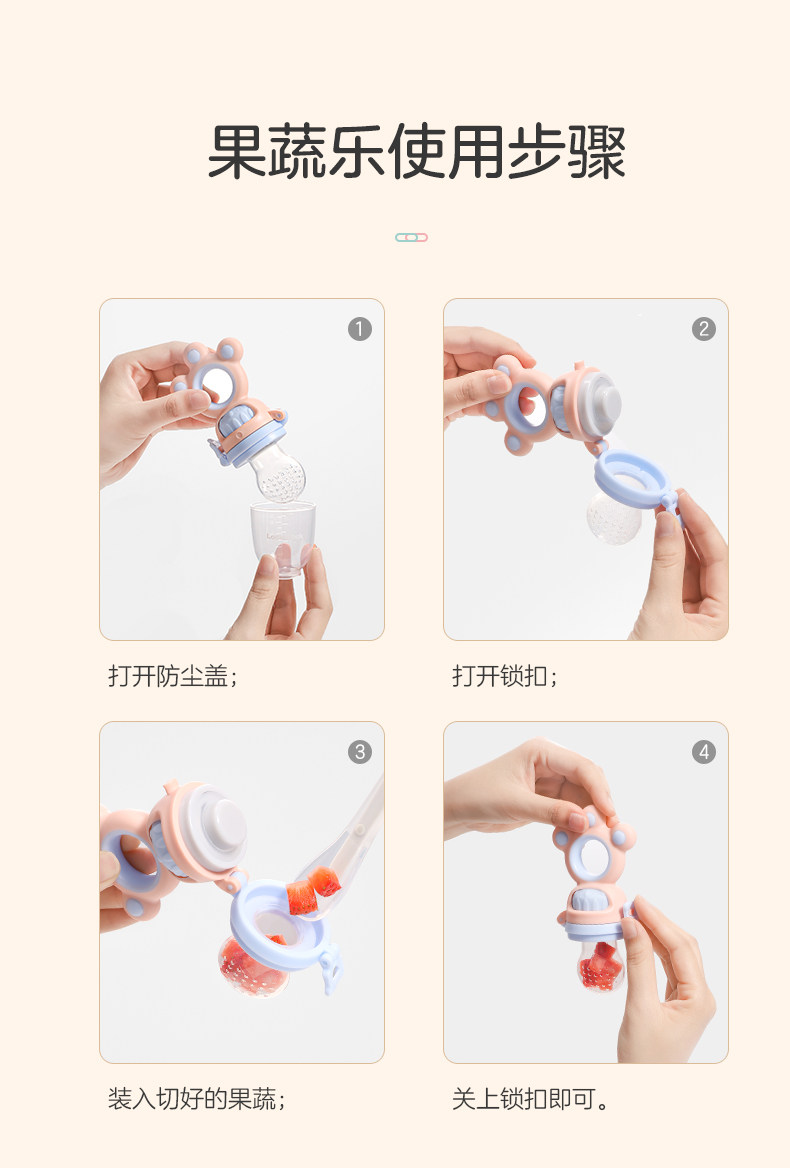 果蔬乐使用步骤

1

打开防尘盖；

2

打开锁扣；

3

装入切好的果蔬；

4

关上锁扣即可。