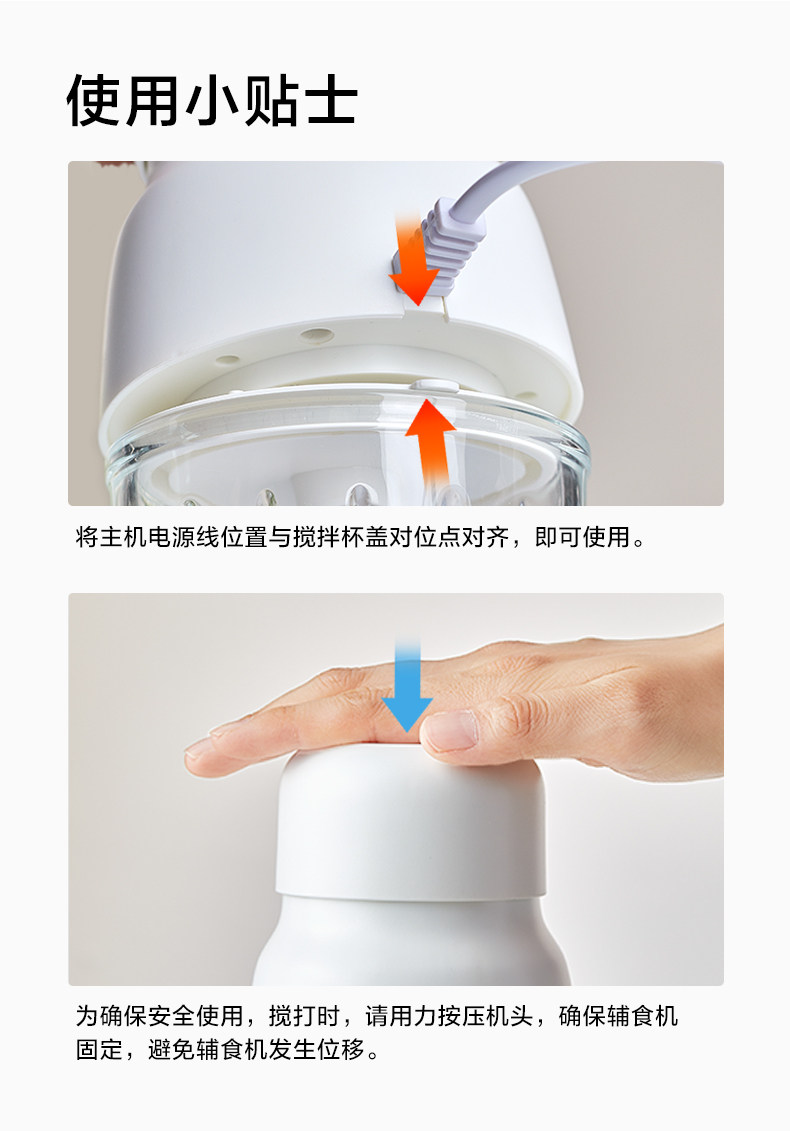 使用小贴士

将主机电源线位置与搅拌杯盖对位点对齐，即可使用。

为确保安全使用，搅打时，请用力按压机头，确保辅食机固定，避免辅食机发生位移。