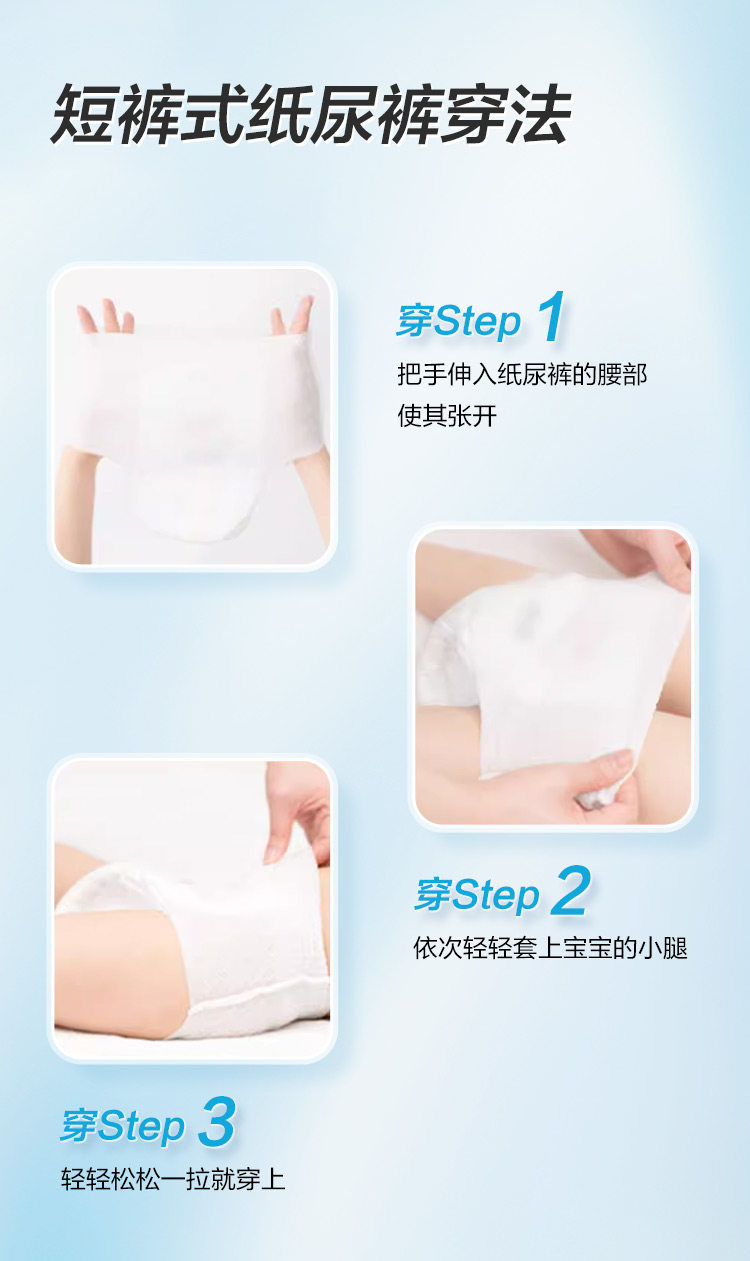 短裤式纸尿裤穿法

穿Step 1
把手伸入纸尿裤的腰部使其张开

穿Step 2
依次轻轻套上宝宝的小腿

穿Step 3
轻轻松松一拉就穿上